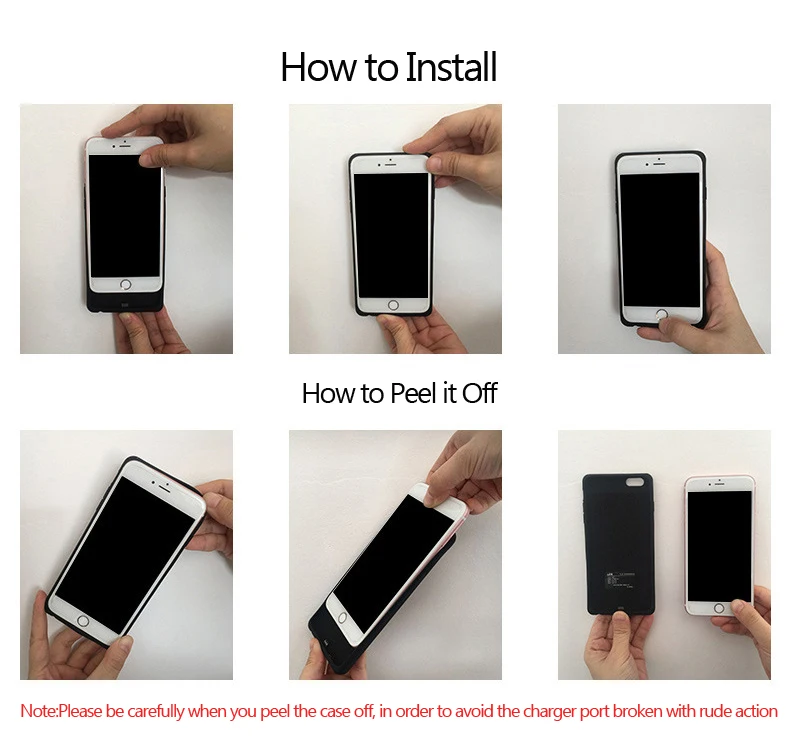 How to Install

How to Peel it Off

Note:Please be carefully when you peel the case off, in order to avoid the charger port broken with rude action