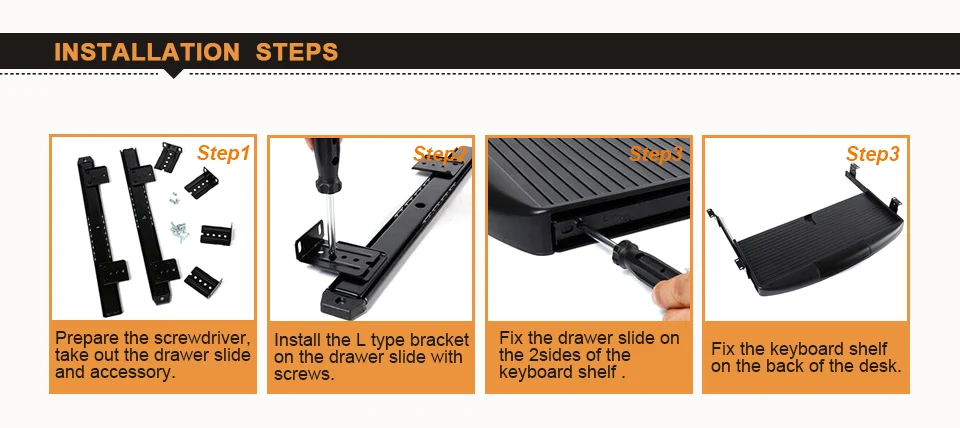 INSTALLATION STEPS

Step1

Prepare the screwdriver, take out the drawer slide and accessory.

Step2

Install the L type bracket on the drawer slide with screws.

Step3

Fix the drawer slide on the 2sides of the keyboard shelf .

Step3

Fix the keyboard shelf on the back of the desk.