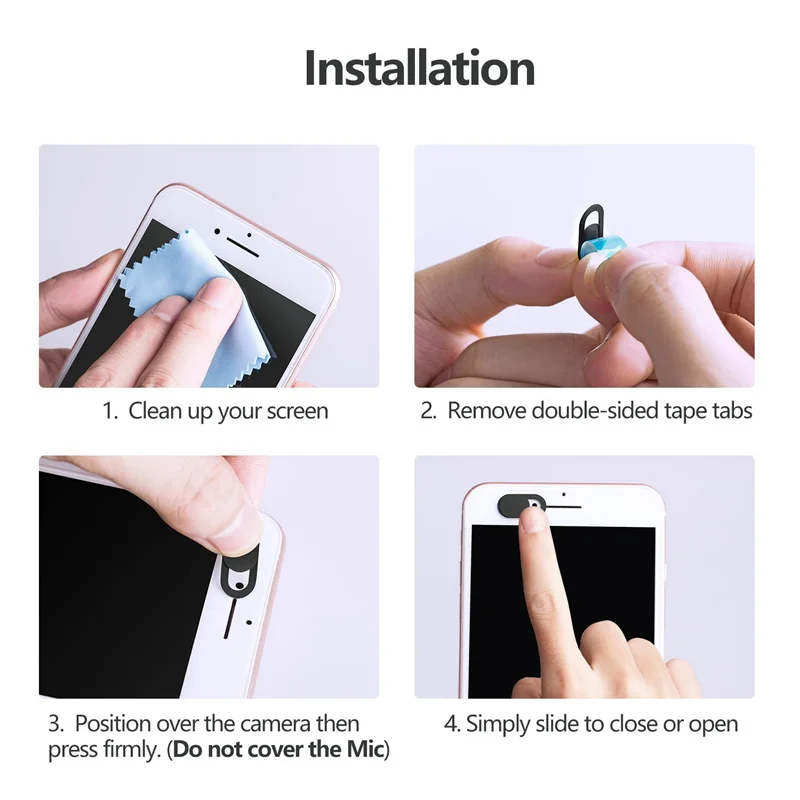 Installation

1. Clean up your screen

2. Remove double-sided tape tabs

3. Position over the camera then press firmly. (Do not cover the Mic)

4. Simply slide to close or open