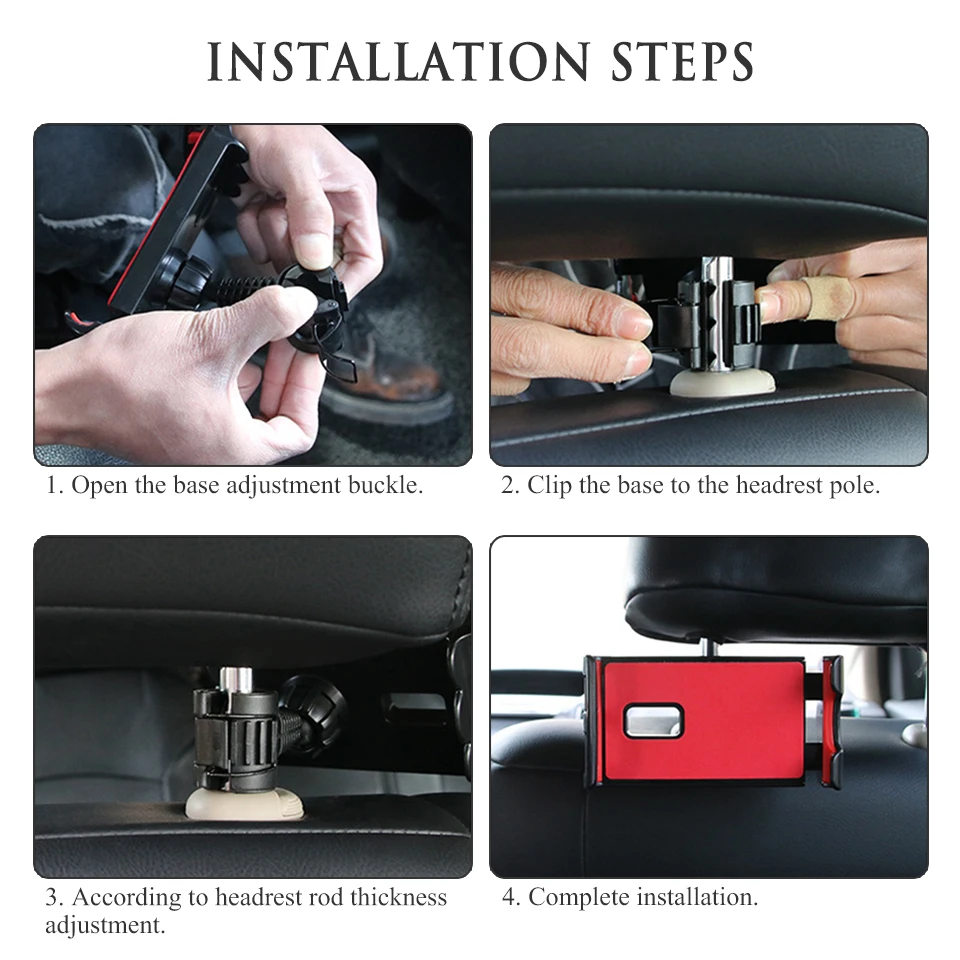 INSTALLATION STEPS

1. Open the base adjustment buckle.

2. Clip the base to the headrest pole.

3. According to headrest rod thickness adjustment.

4. Complete installation.