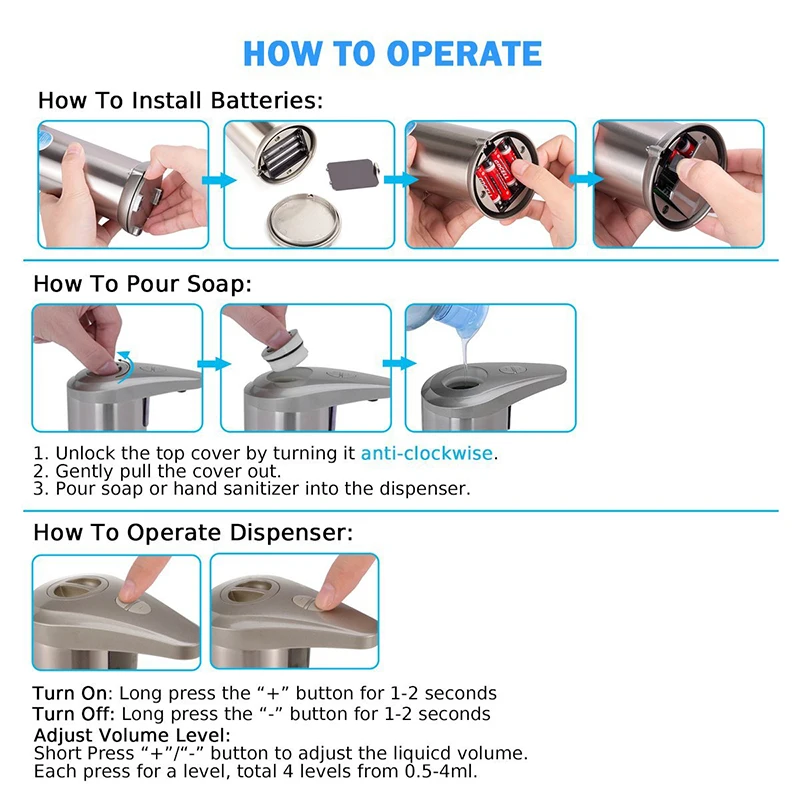 HOW TO OPERATE

How To Install Batteries:

How To Pour Soap:

1. Unlock the top cover by turning it anti-clockwise.
2. Gently pull the cover out.
3. Pour soap or hand sanitizer into the dispenser.

How To Operate Dispenser:

Turn On: Long press the “+” button for 1-2 seconds
Turn Off: Long press the “-” button for 1-2 seconds
Adjust Volume Level:
Short Press “+”/“-” button to adjust the liquicd volume.
Each press for a level, total 4 levels from 0.5-4ml.