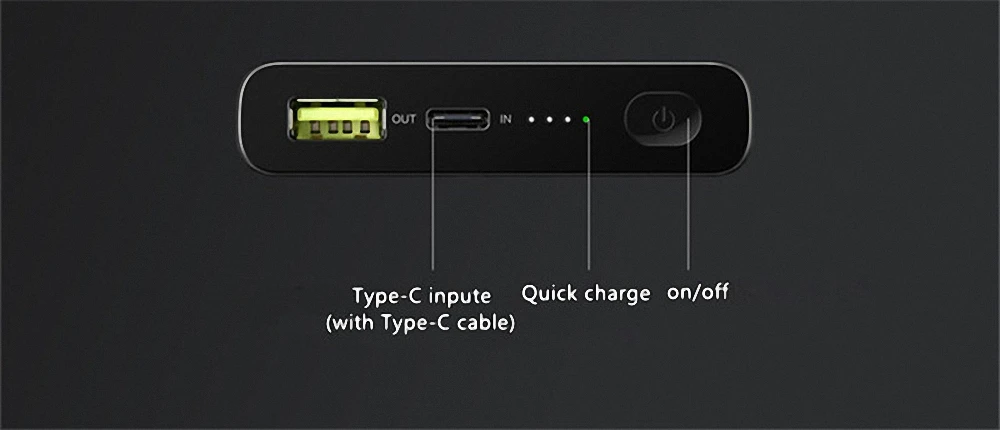 OUT

IN

Type-C inpute
(with Type-C cable)

Quick charge

on/off