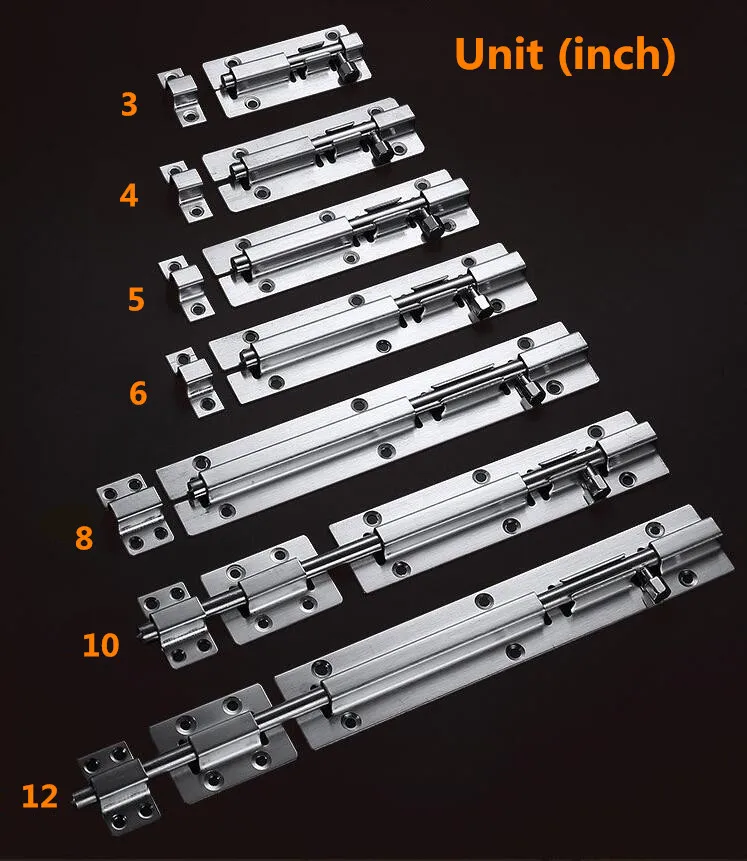 Unit (inch)

3

4

5

6

8

10

12