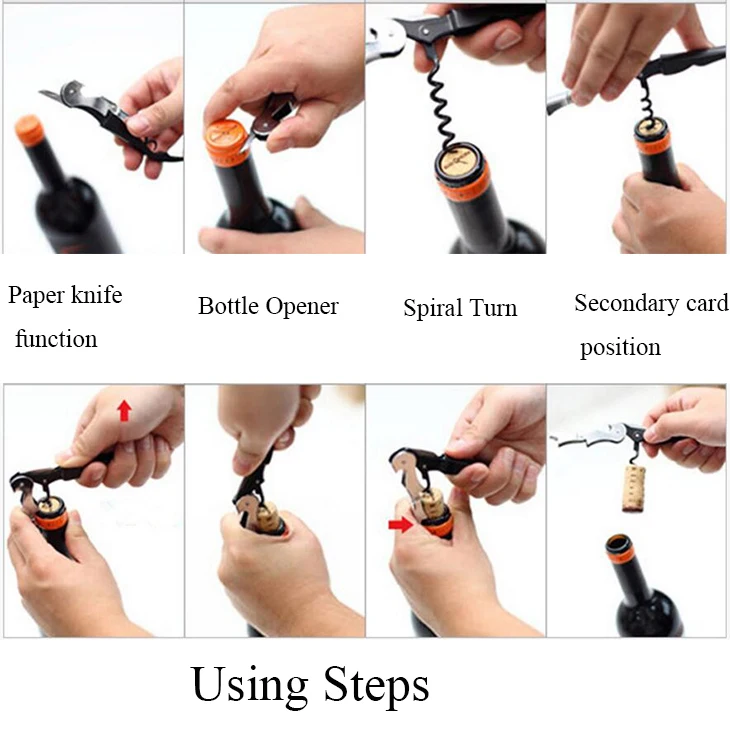 Paper knife function

Bottle Opener

Spiral Turn

Secondary card position

Using Steps