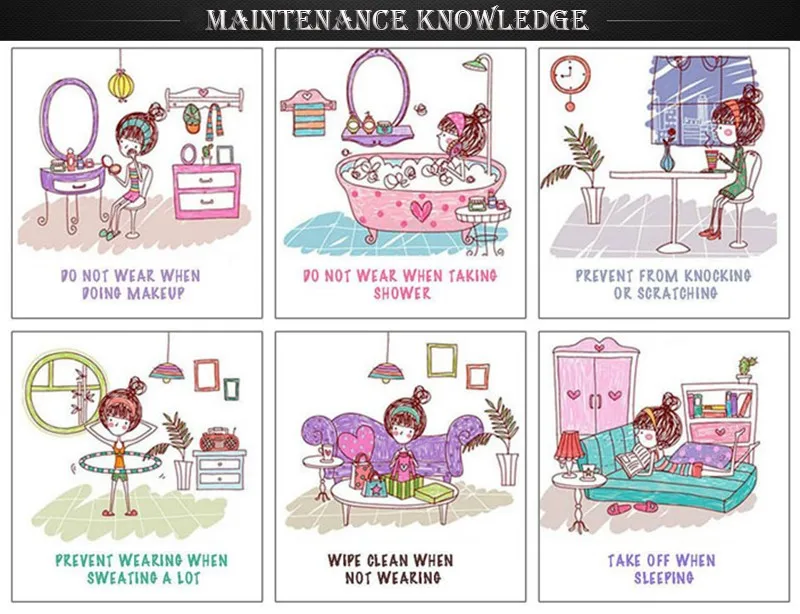 MAINTENANCE KNOWLEDGE

DO NOT WEAR WHEN DOING MAKEUP

DO NOT WEAR WHEN TAKING SHOWER

PREVENT FROM KNOCKING OR SCRATCHING

PREVENT WEARING WHEN SWEATING A LOT

WIPE CLEAN WHEN NOT WEARING

TAKE OFF WHEN SLEEPING