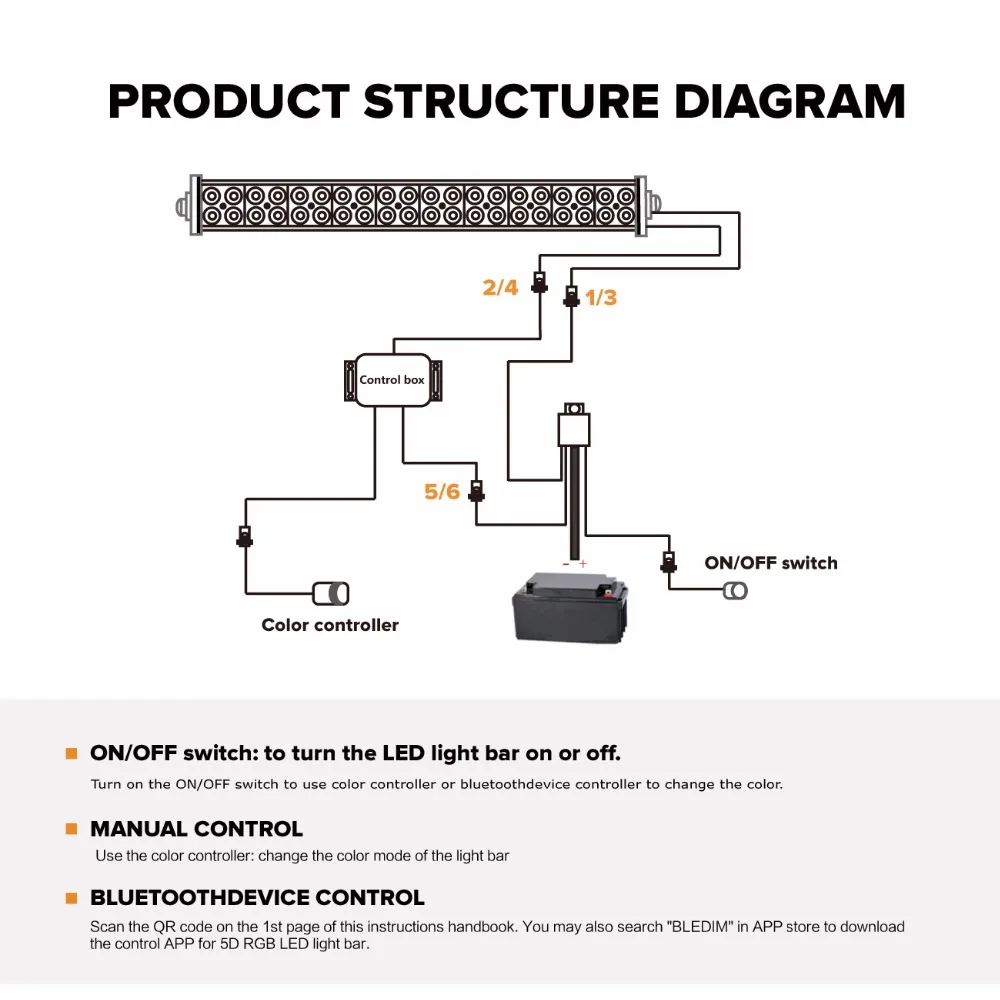 PRODUCT STRUCTURE DIAGRAM

2/4

1/3

Control box

5/6

- +

ON/OFF switch

Color controller

ON/OFF switch: to turn the LED light bar on or off.

Turn on the ON/OFF switch to use color controller or bluetoothdevice controller to change the color.

MANUAL CONTROL

Use the color controller: change the color mode of the light bar

BLUETOOTHDEVICE CONTROL

Scan the QR code on the 1st page of this instructions handbook. You may also search "BLEDIM" in APP store to download the control APP for 5D RGB LED light bar.