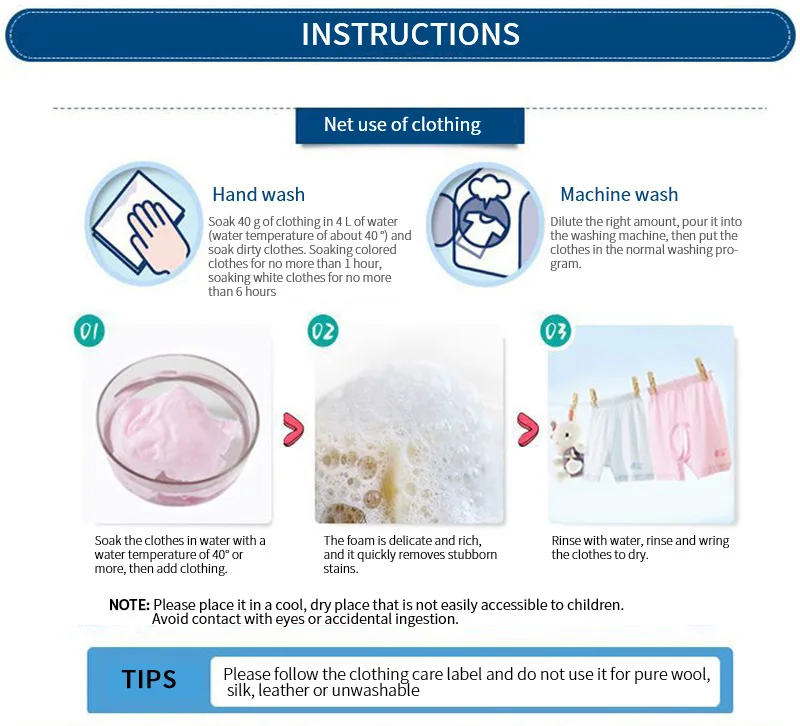 INSTRUCTIONS

Net use of clothing

Hand wash

Soak 40 g of clothing in 4 L of water (water temperature of about 40 °) and soak dirty clothes. Soaking colored clothes for no more than 1 hour, soaking white clothes for no more than 6 hours

Machine wash

Dilute the right amount, pour it into the washing machine, then put the clothes in the normal washing program.

01

Soak the clothes in water with a water temperature of 40° or more, then add clothing.

02

The foam is delicate and rich, and it quickly removes stubborn stains.

03

Rinse with water, rinse and wring the clothes to dry.

NOTE: Please place it in a cool, dry place that is not easily accessible to children. Avoid contact with eyes or accidental ingestion.

TIPS

Please follow the clothing care label and do not use it for pure wool, silk, leather or unwashable