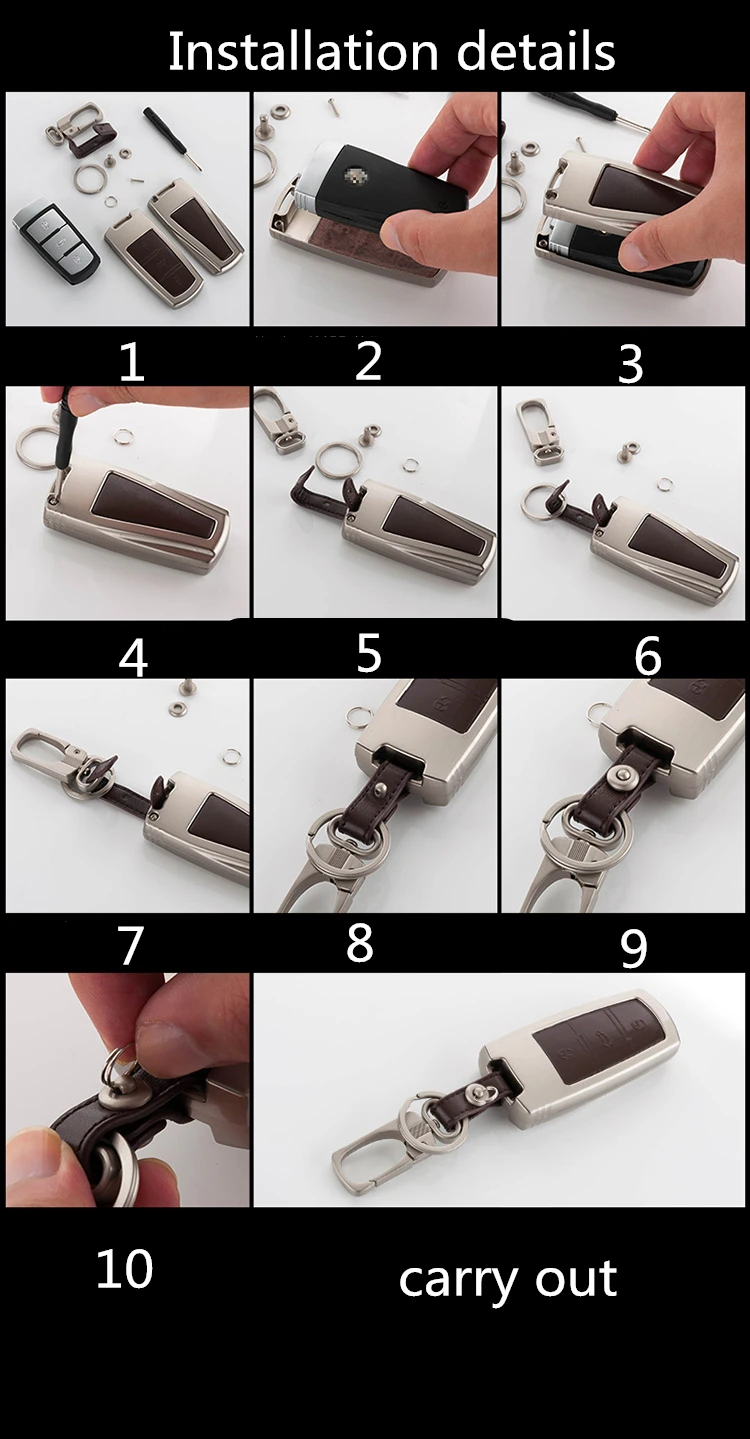 Installation details

1

2

3

4

5

6

7

8

9

10

carry out