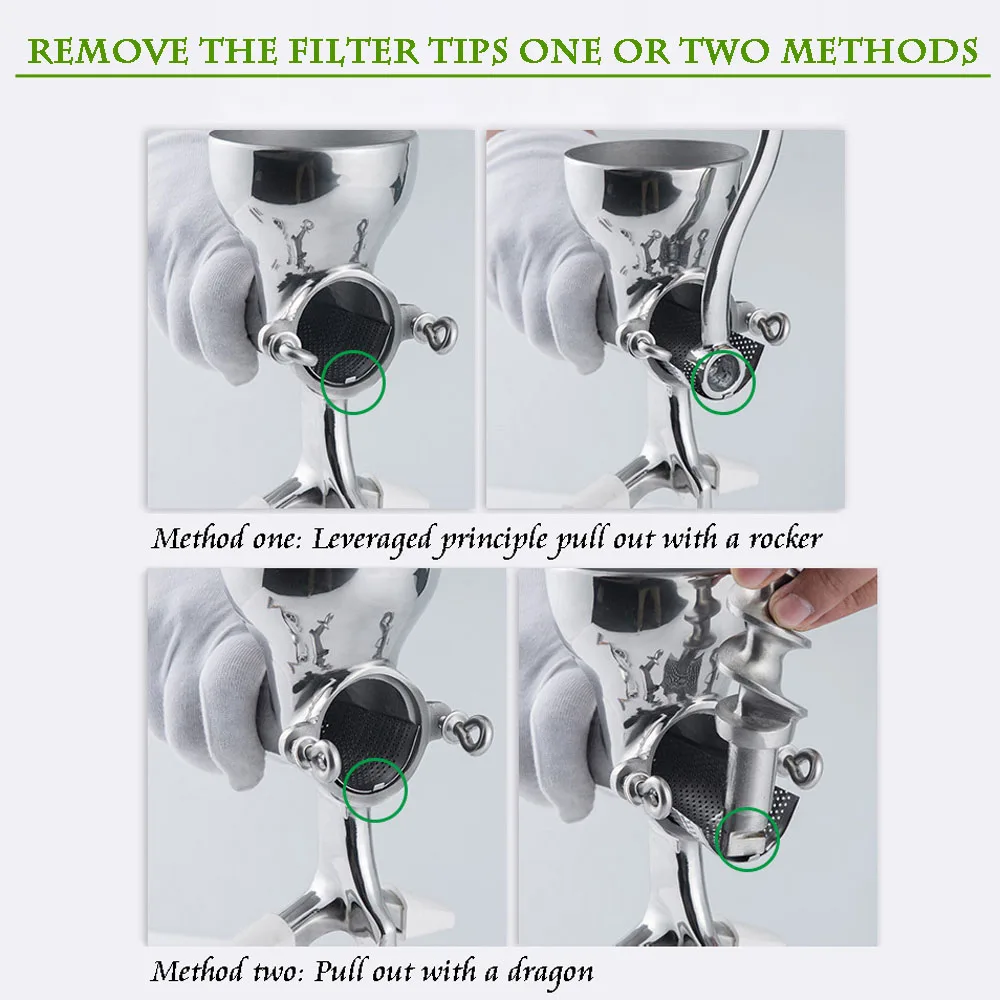 REMOVE THE FILTER TIPS ONE OR TWO METHODS

Method one: Leveraged principle pull out with a rocker

Method two: Pull out with a dragon