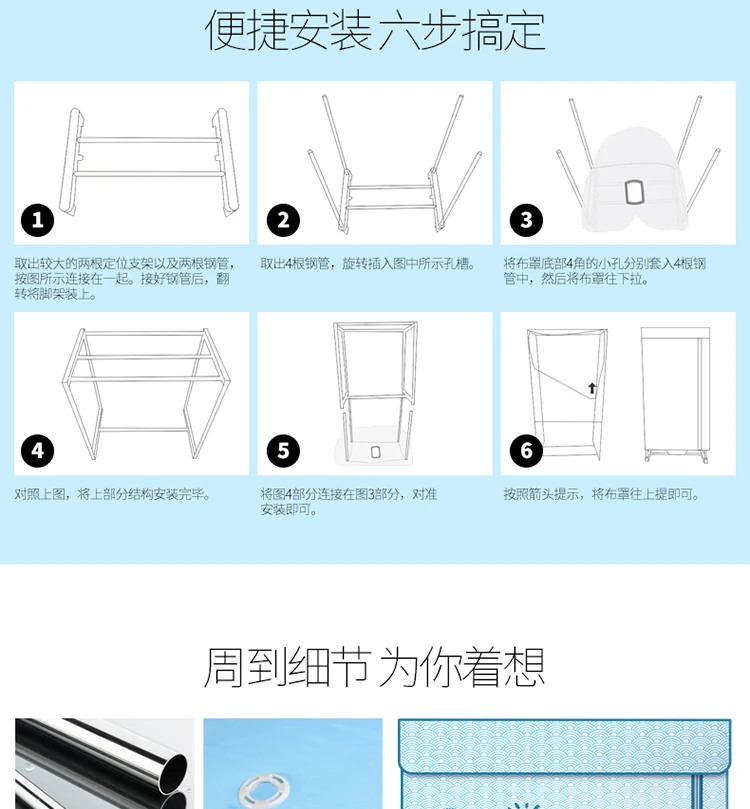 便捷安装 六步搞定

1

取出较大的两根定位支架以及两根钢管，按图所示连接在一起。接好钢管后，翻转将脚架装上。

2

取出4根钢管，旋转插入图中所示孔槽。

3

将布罩底部4角的小孔分别套入4根钢管中，然后将布罩往下拉。

4

对照上图，将上部分结构安装完毕。

5

将图4部分连接在图3部分，对准安装即可。

6

按照箭头提示，将布罩往上提即可。

周到细节 为你着想