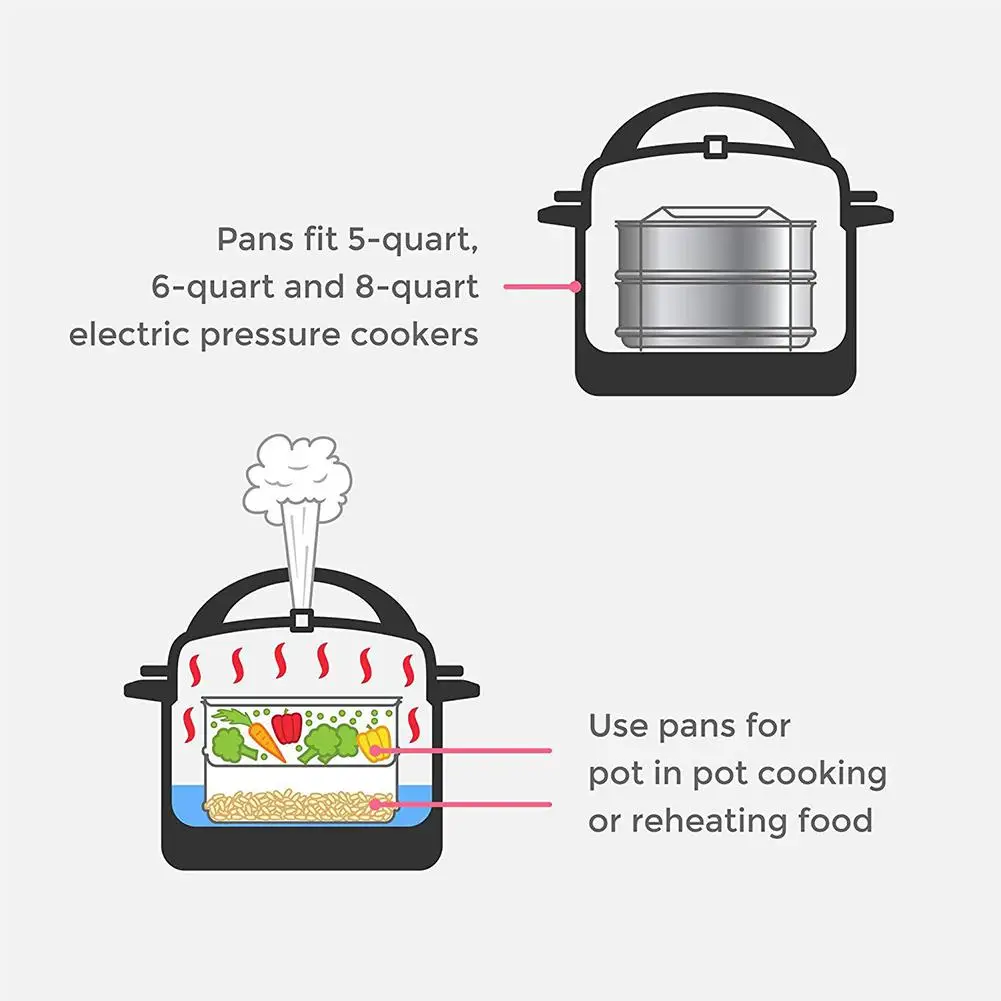 Pans fit 5-quart, 6-quart and 8-quart electric pressure cookers

Use pans for pot in pot cooking or reheating food