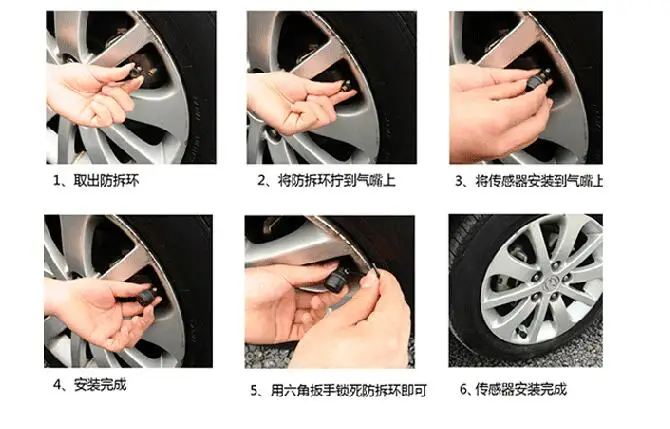 1、取出防拆环

2、将防拆环拧到气嘴上

3、将传感器安装到气嘴上

4、安装完成

5、用六角扳手锁死防拆环即可

6、传感器安装完成