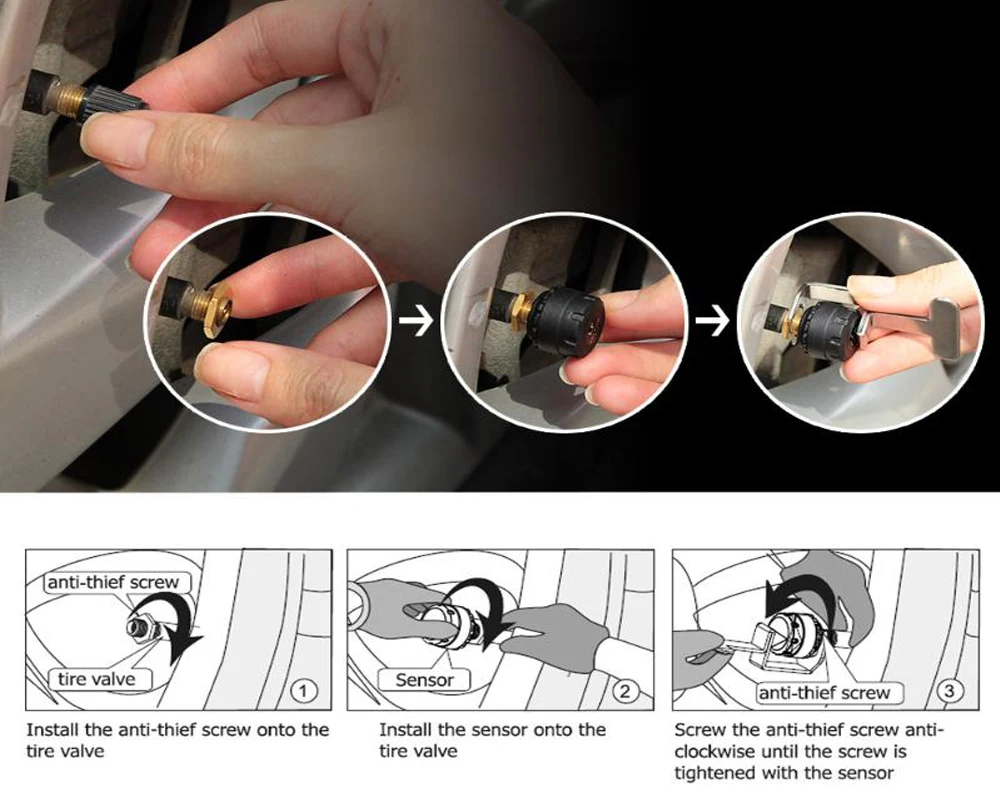 anti-thief screw

tire valve

①

Install the anti-thief screw onto the tire valve

Sensor

②

Install the sensor onto the tire valve

anti-thief screw

③

Screw the anti-thief screw anti-clockwise until the screw is tightened with the sensor