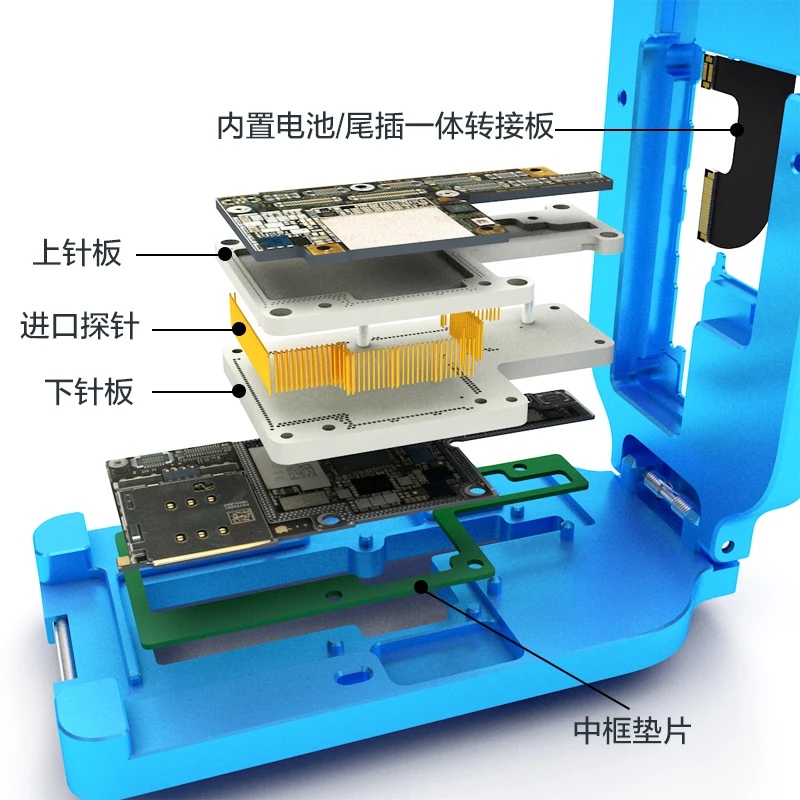 内置电池/尾插一体转接板

上针板

进口探针

下针板

中框垫片