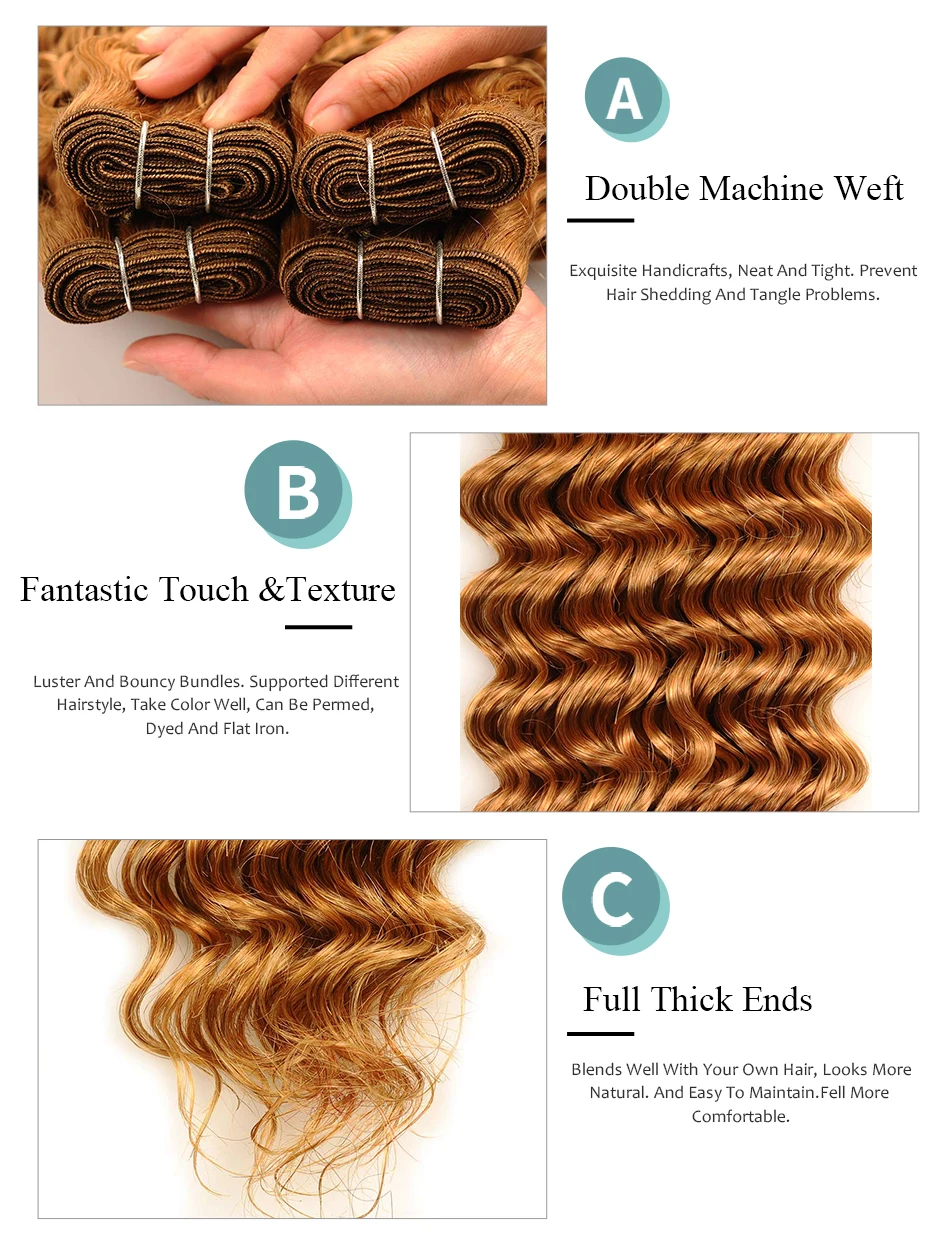 A

Double Machine Weft

Exquisite Handicrafts, Neat And Tight. Prevent Hair Shedding And Tangle Problems.

B

Fantastic Touch &Texture

Luster And Bouncy Bundles. Supported Different Hairstyle, Take Color Well, Can Be Permed, Dyed And Flat Iron.

C

Full Thick Ends

Blends Well With Your Own Hair, Looks More Natural. And Easy To Maintain.Fell More Comfortable.