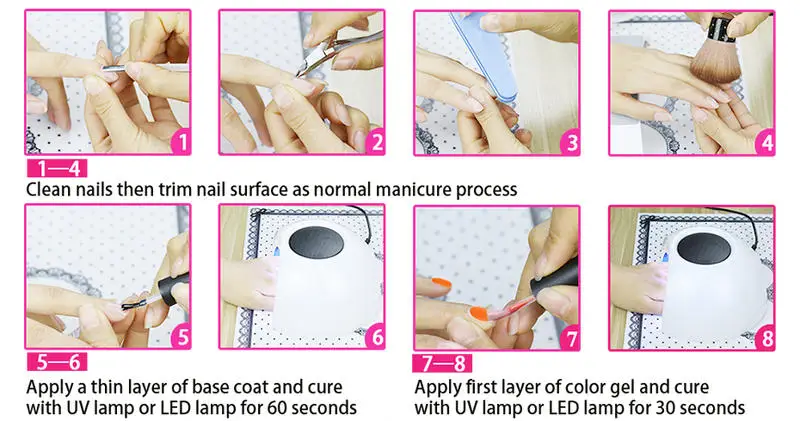 1

2

3

4

1—4

Clean nails then trim nail surface as normal manicure process

5

6

7

8

5—6

Apply a thin layer of base coat and cure with UV lamp or LED lamp for 60 seconds

7—8

Apply first layer of color gel and cure with UV lamp or LED lamp for 30 seconds