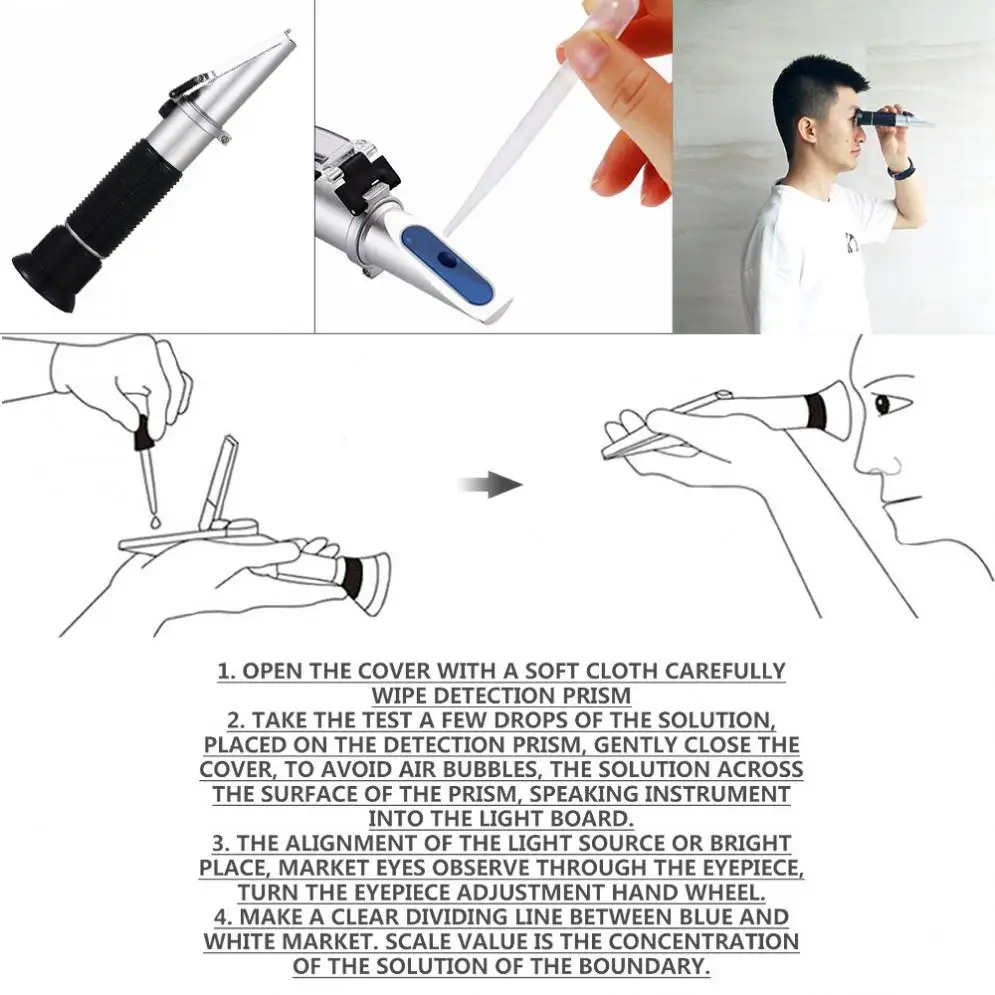 1. OPEN THE COVER WITH A SOFT CLOTH CAREFULLY WIPE DETECTION PRISM
2. TAKE THE TEST A FEW DROPS OF THE SOLUTION, PLACED ON THE DETECTION PRISM, GENTLY CLOSE THE COVER, TO AVOID AIR BUBBLES, THE SOLUTION ACROSS THE SURFACE OF THE PRISM, SPEAKING INSTRUMENT INTO THE LIGHT BOARD.
3. THE ALIGNMENT OF THE LIGHT SOURCE OR BRIGHT PLACE, MARKET EYES OBSERVE THROUGH THE EYEPIECE, TURN THE EYEPIECE ADJUSTMENT HAND WHEEL.
4. MAKE A CLEAR DIVIDING LINE BETWEEN BLUE AND WHITE MARKET. SCALE VALUE IS THE CONCENTRATION OF THE SOLUTION OF THE BOUNDARY.