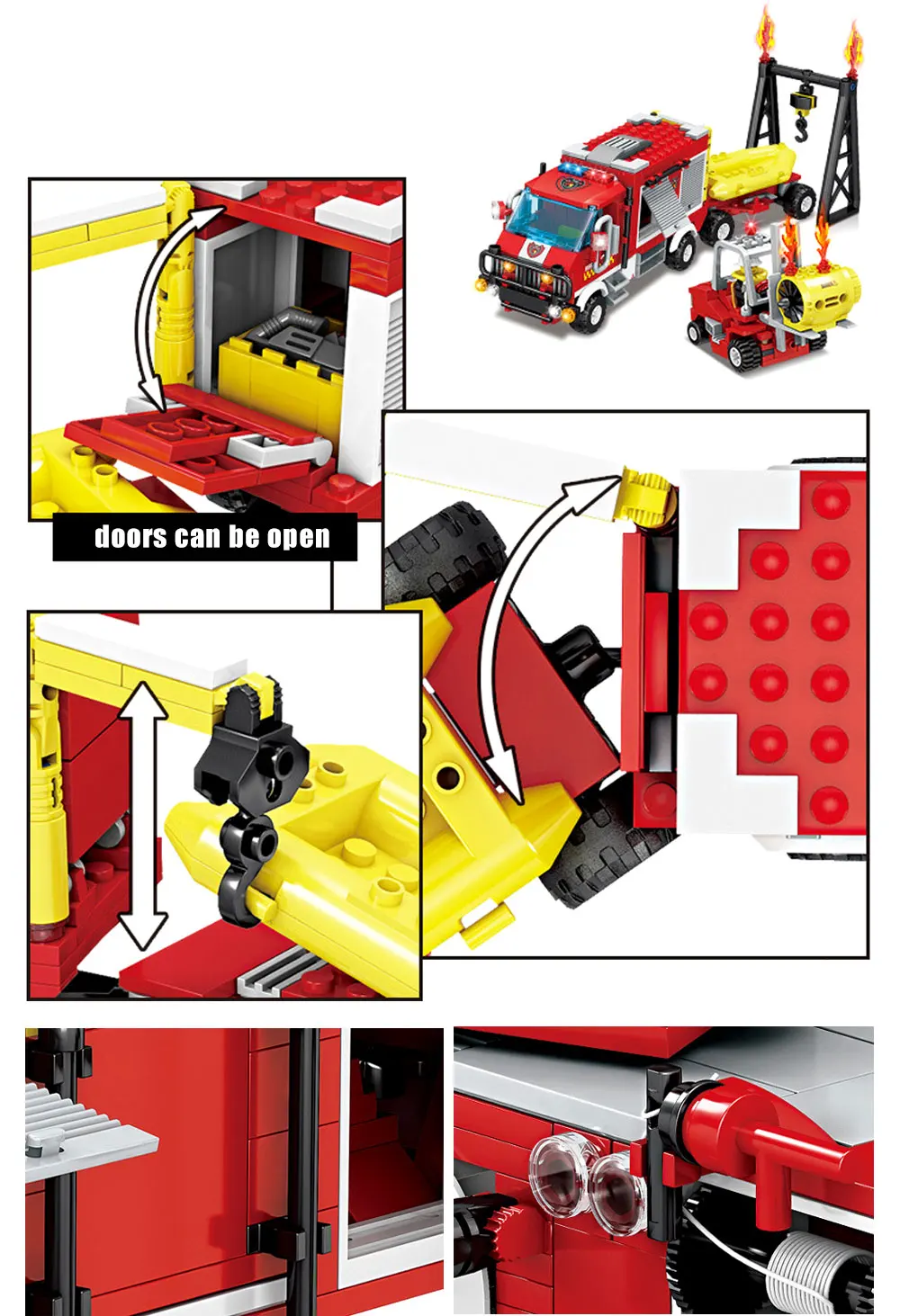 doors can be open