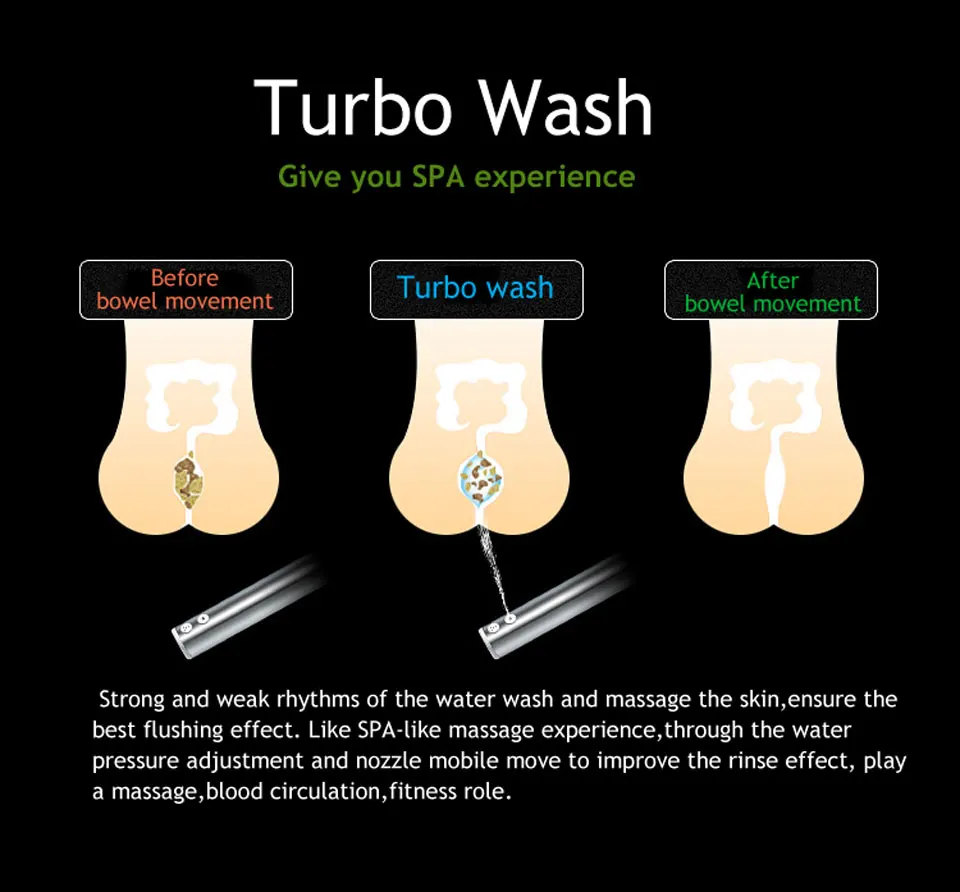 Turbo Wash

Give you SPA experience

Before bowel movement

Turbo wash

After bowel movement

Strong and weak rhythms of the water wash and massage the skin,ensure the best flushing effect. Like SPA-like massage experience,through the water pressure adjustment and nozzle mobile move to improve the rinse effect, play a massage,blood circulation,fitness role.