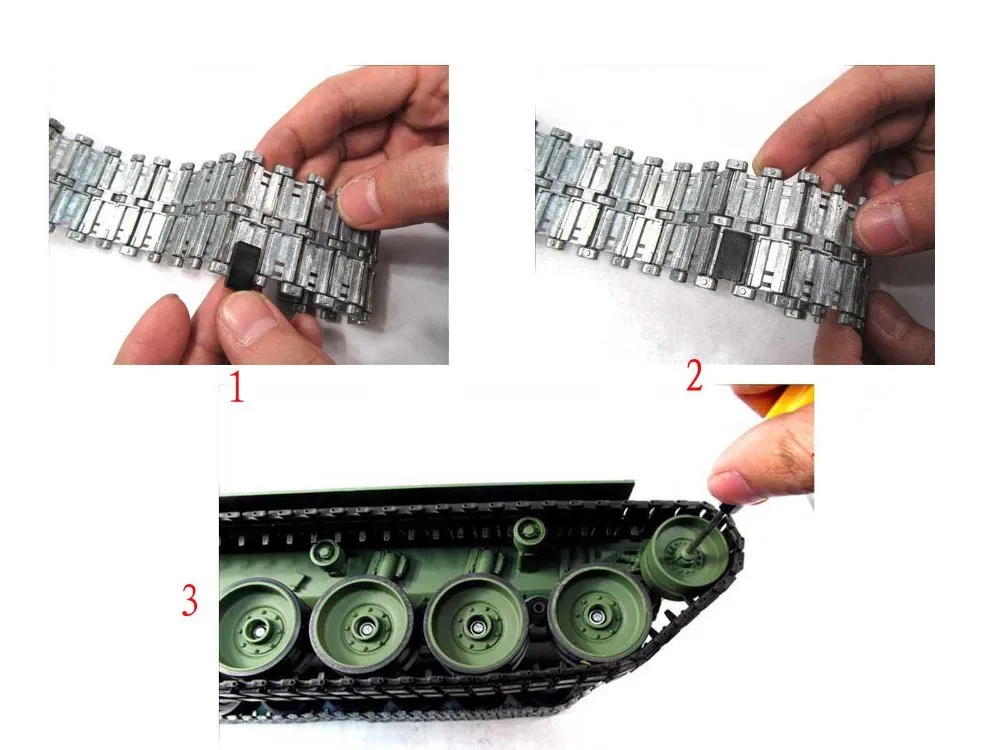 1

2

3