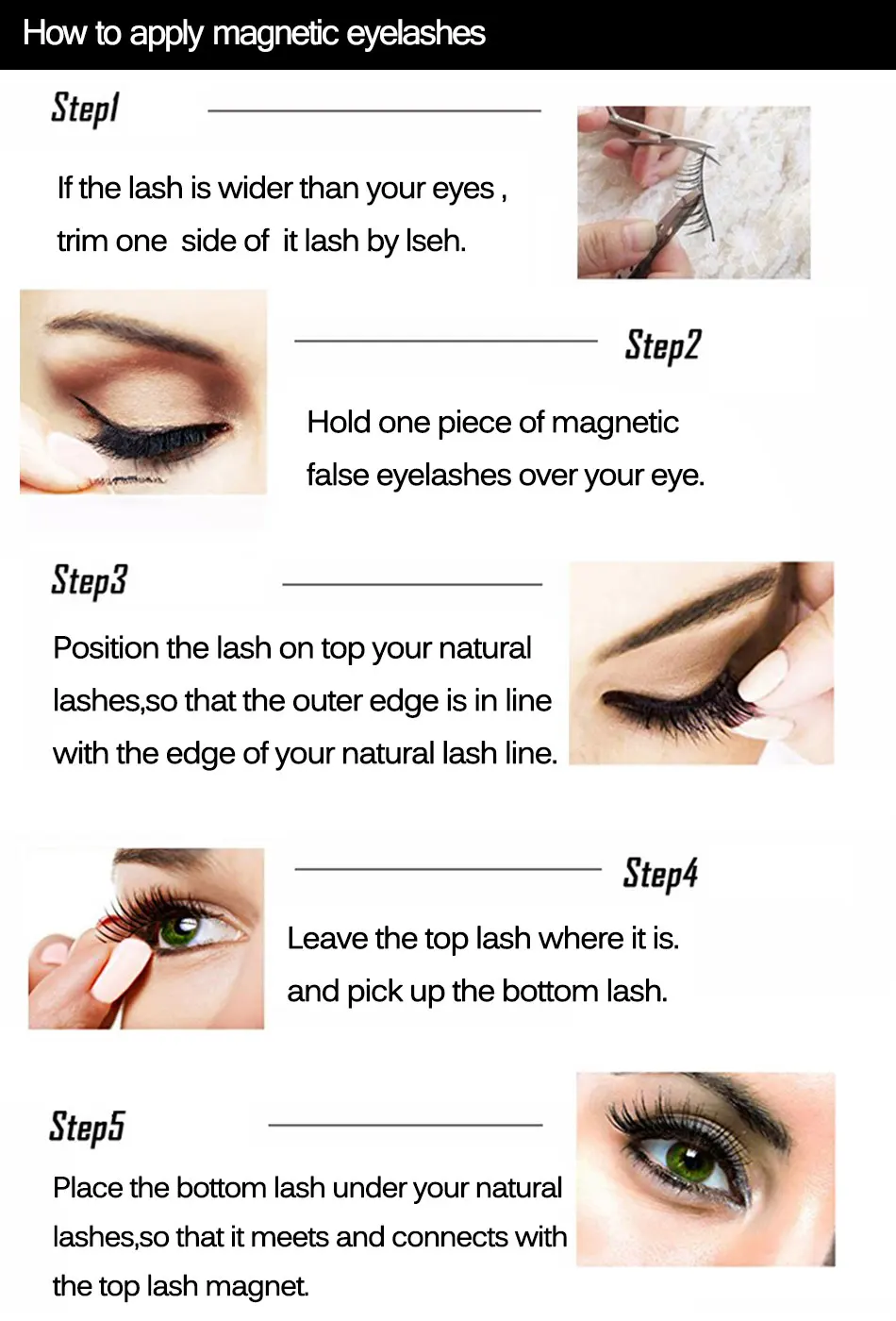 How to apply magnetic eyelashes

Step1

If the lash is wider than your eyes , trim one side of it lash by lseh.

Step2

Hold one piece of magnetic false eyelashes over your eye.

Step3

Position the lash on top your natural lashes,so that the outer edge is in line with the edge of your natural lash line.

Step4

Leave the top lash where it is. and pick up the bottom lash.

Step5

Place the bottom lash under your natural lashes,so that it meets and connects with the top lash magnet.