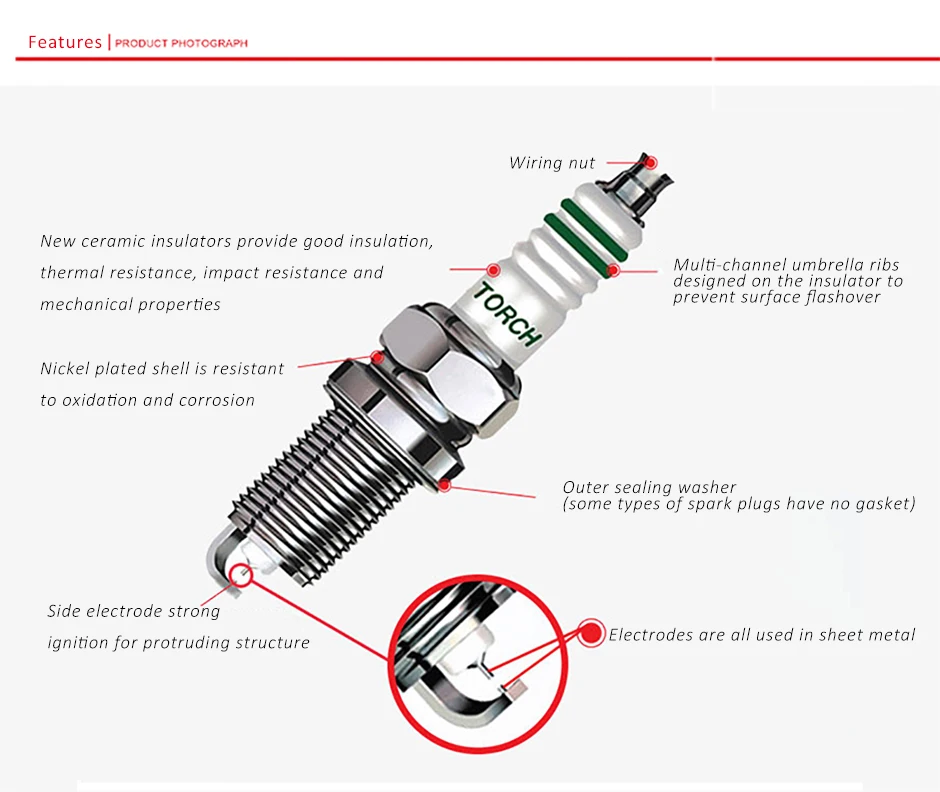 Features | PRODUCT PHOTOGRAPH

Wiring nut

New ceramic insulators provide good insulation, thermal resistance, impact resistance and mechanical properties

Multi-channel umbrella ribs designed on the insulator to prevent surface flashover

TORCH

Nickel plated shell is resistant to oxidation and corrosion

Outer sealing washer (some types of spark plugs have no gasket)

Side electrode strong ignition for protruding structure

Electrodes are all used in sheet metal