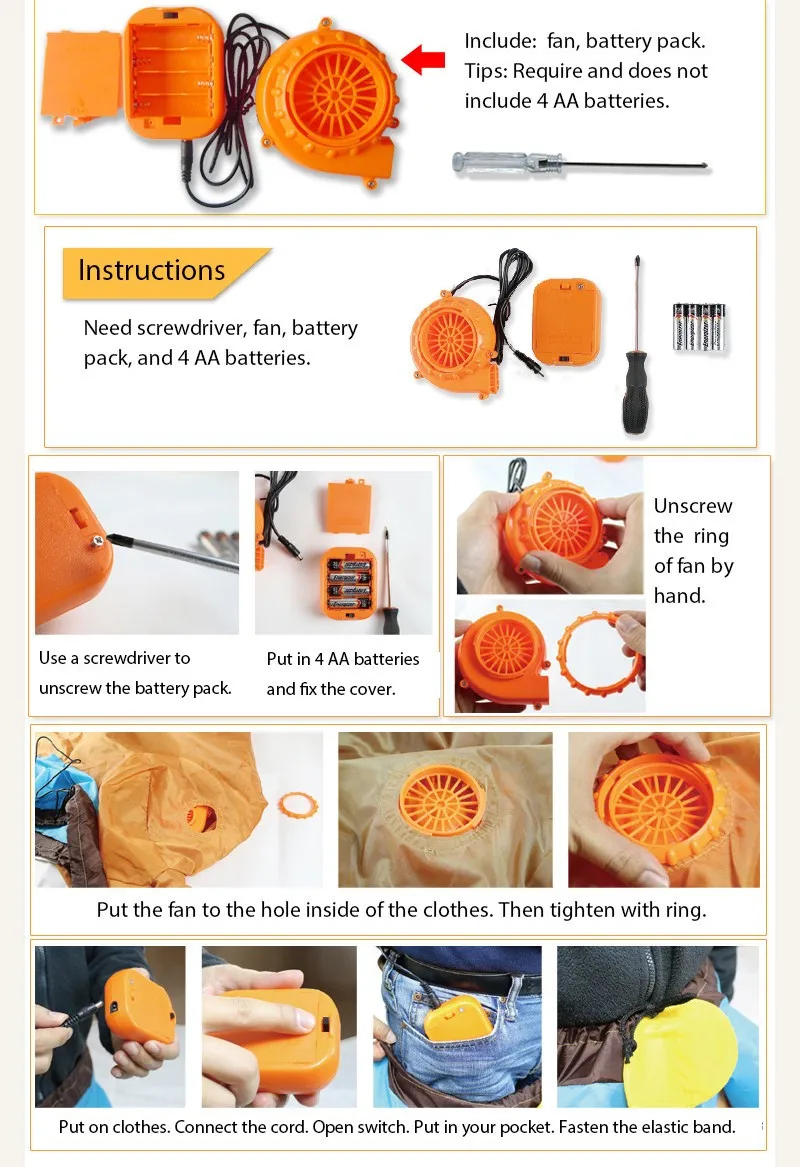 Include: fan, battery pack.
Tips: Require and does not include 4 AA batteries.

Instructions

Need screwdriver, fan, battery pack, and 4 AA batteries.

Use a screwdriver to unscrew the battery pack.

Put in 4 AA batteries and fix the cover.

Unscrew the ring of fan by hand.

Put the fan to the hole inside of the clothes. Then tighten with ring.

Put on clothes. Connect the cord. Open switch. Put in your pocket. Fasten the elastic band.