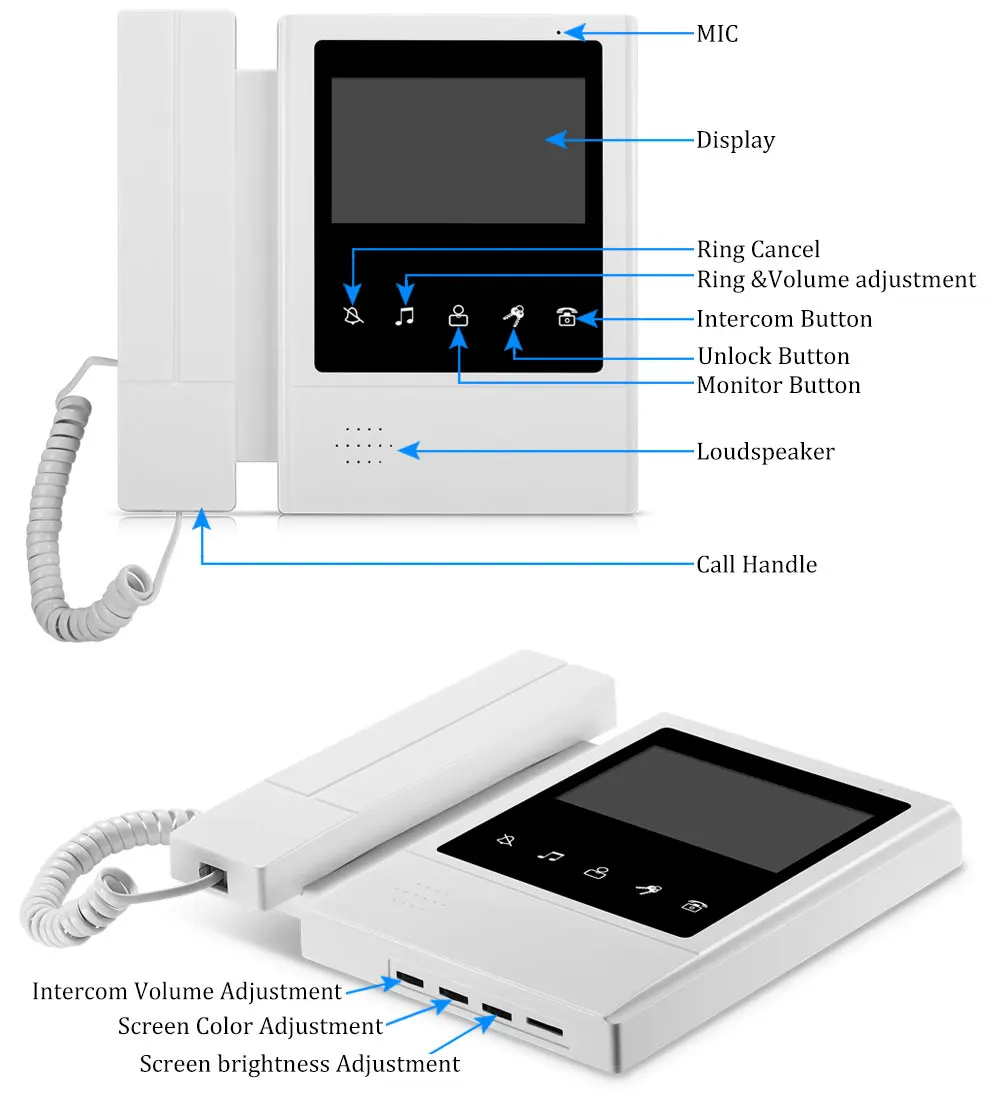 MIC

Display

Ring Cancel

Ring &Volume adjustment

Intercom Button

Unlock Button

Monitor Button

Loudspeaker

Call Handle

Intercom Volume Adjustment

Screen Color Adjustment

Screen brightness Adjustment