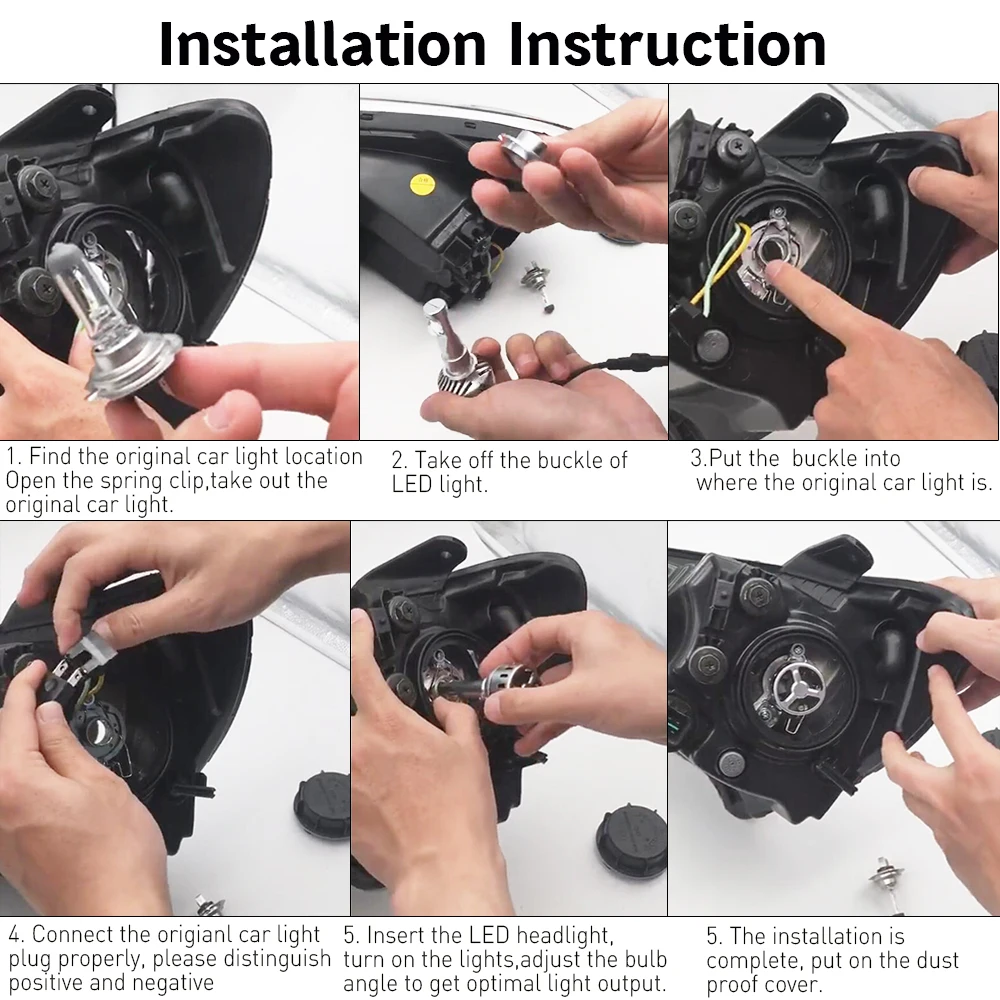 Installation Instruction

1. Find the original car light location Open the spring clip,take out the original car light.

2. Take off the buckle of LED light.

3.Put the buckle into where the original car light is.

4. Connect the origianl car light plug properly, please distinguish positive and negative

5. Insert the LED headlight, turn on the lights,adjust the bulb angle to get optimal light output.

5. The installation is complete, put on the dust proof cover.