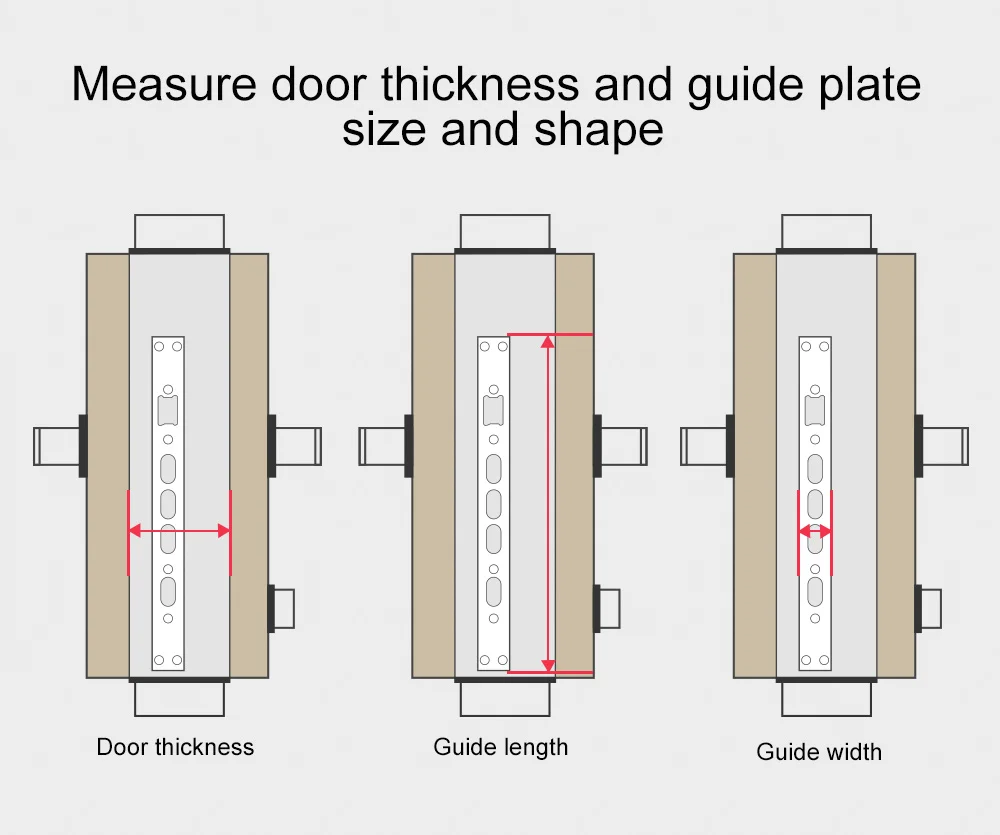 Measure door thickness and guide plate size and shape

Door thickness

Guide length

Guide width