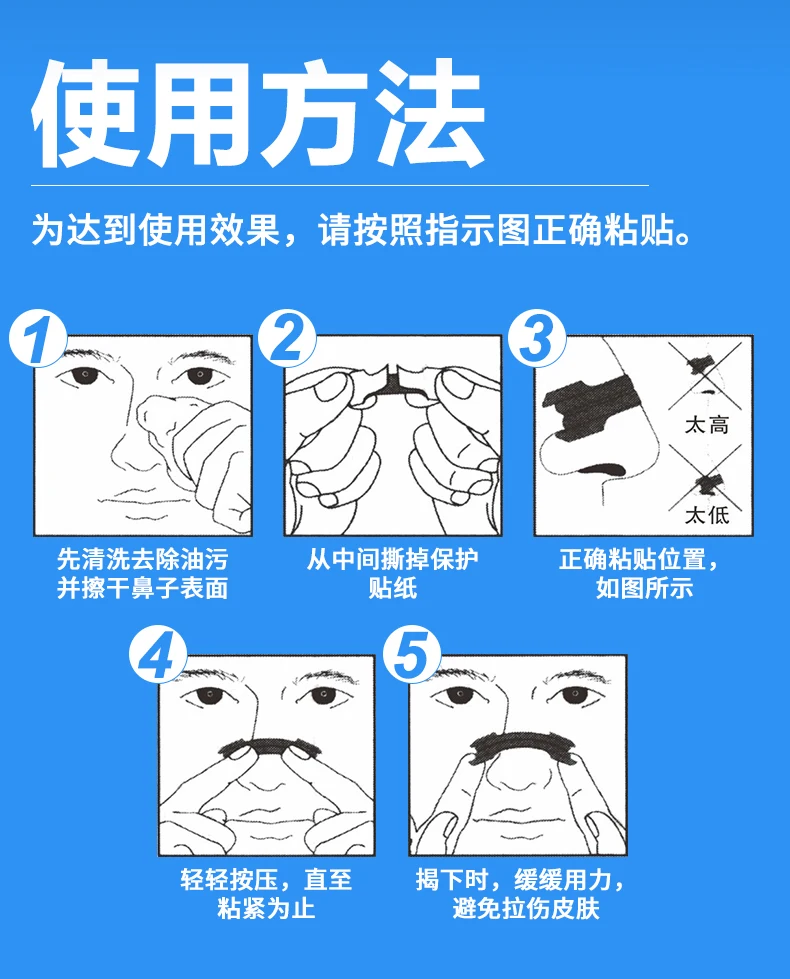 使用方法

为达到使用效果，请按照指示图正确粘贴。

1

先清洗去除油污并擦干鼻子表面

2

从中间撕掉保护贴纸

3

太高

太低

正确粘贴位置，如图所示

4

轻轻按压，直至粘紧为止

5

揭下时，缓缓用力，避免拉伤皮肤