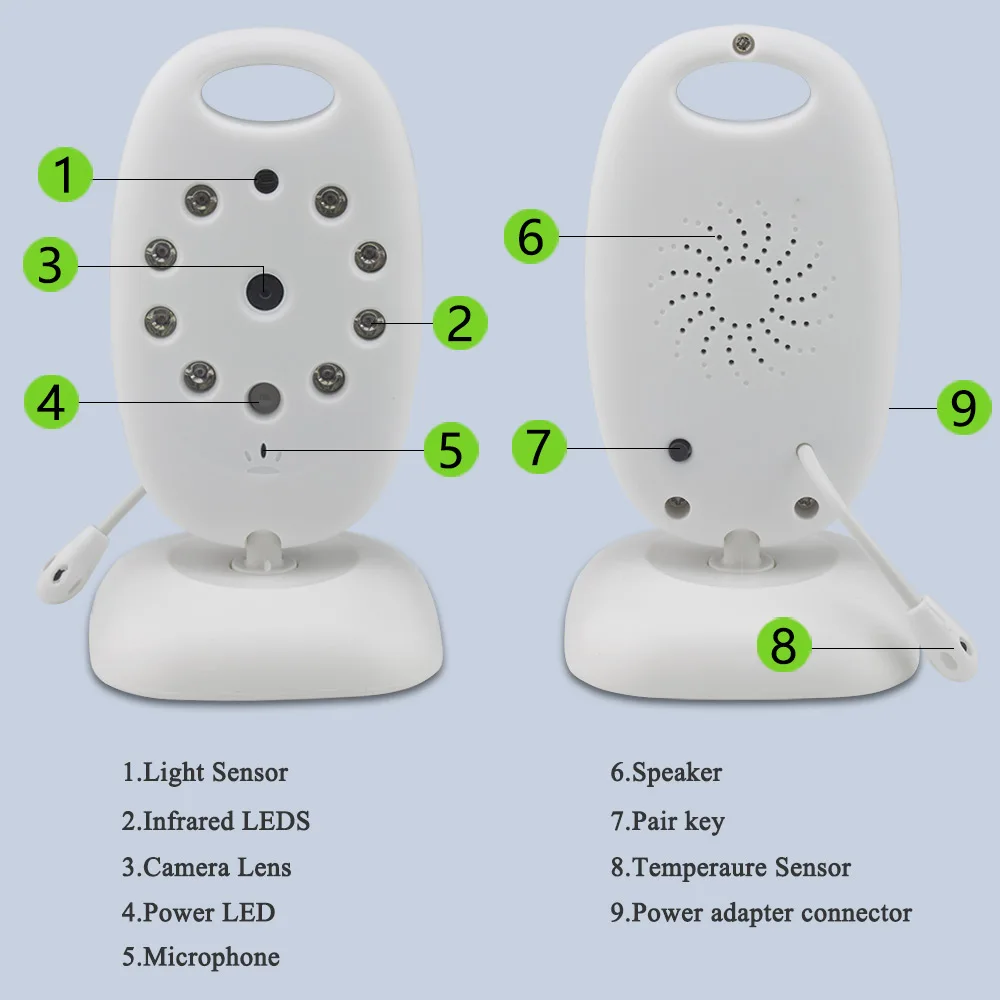 1

3

2

4

5

6

9

7

8

1.Light Sensor
2.Infrared LEDS
3.Camera Lens
4.Power LED
5.Microphone

6.Speaker
7.Pair key
8.Temperaure Sensor
9.Power adapter connector