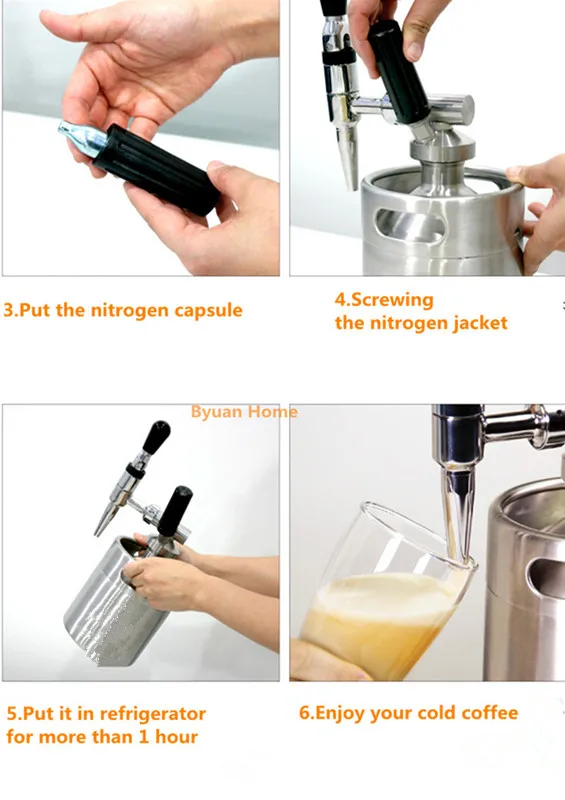 3.Put the nitrogen capsule

4.Screwing
the nitrogen jacket

5.Put it in refrigerator
for more than 1 hour

6.Enjoy your cold coffee

Byuan Home