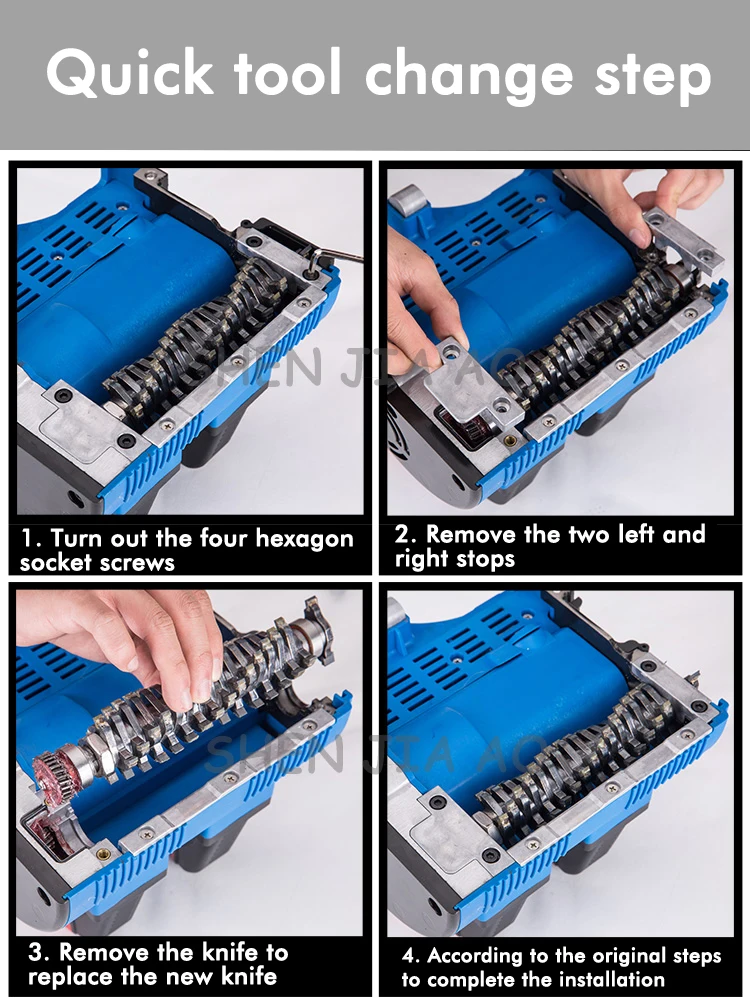 Quick tool change step

SHEN JIA AO

1. Turn out the four hexagon socket screws

2. Remove the two left and right stops

SHEN JIA AO

3. Remove the knife to replace the new knife

4. According to the original steps to complete the installation