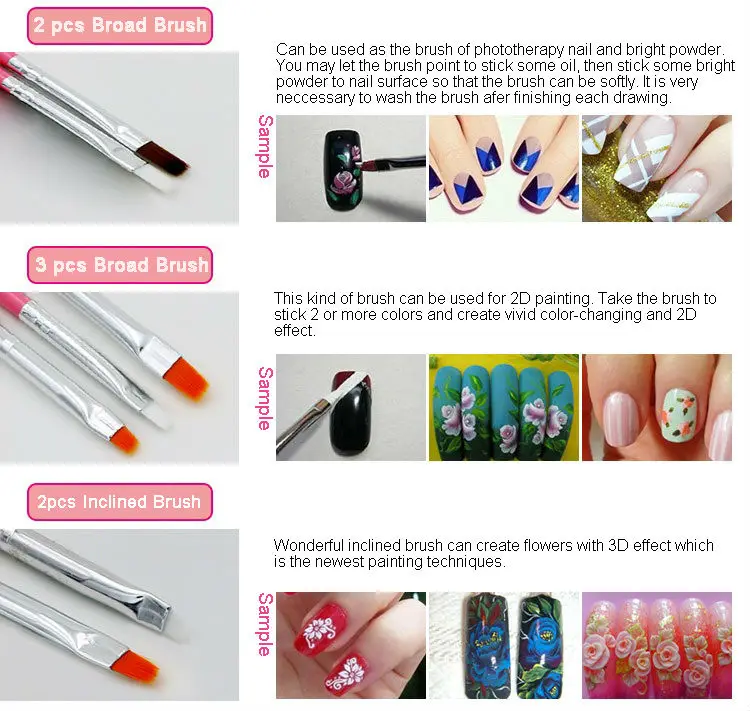 2 pcs Broad Brush

Can be used as the brush of phototherapy nail and bright powder. You may let the brush point to stick some oil, then stick some bright powder to nail surface so that the brush can be softly. It is very neccessary to wash the brush afer finishing each drawing.

Sample

3 pcs Broad Brush

This kind of brush can be used for 2D painting. Take the brush to stick 2 or more colors and create vivid color-changing and 2D effect.

Sample

2pcs Inclined Brush

Wonderful inclined brush can create flowers with 3D effect which is the newest painting techniques.

Sample