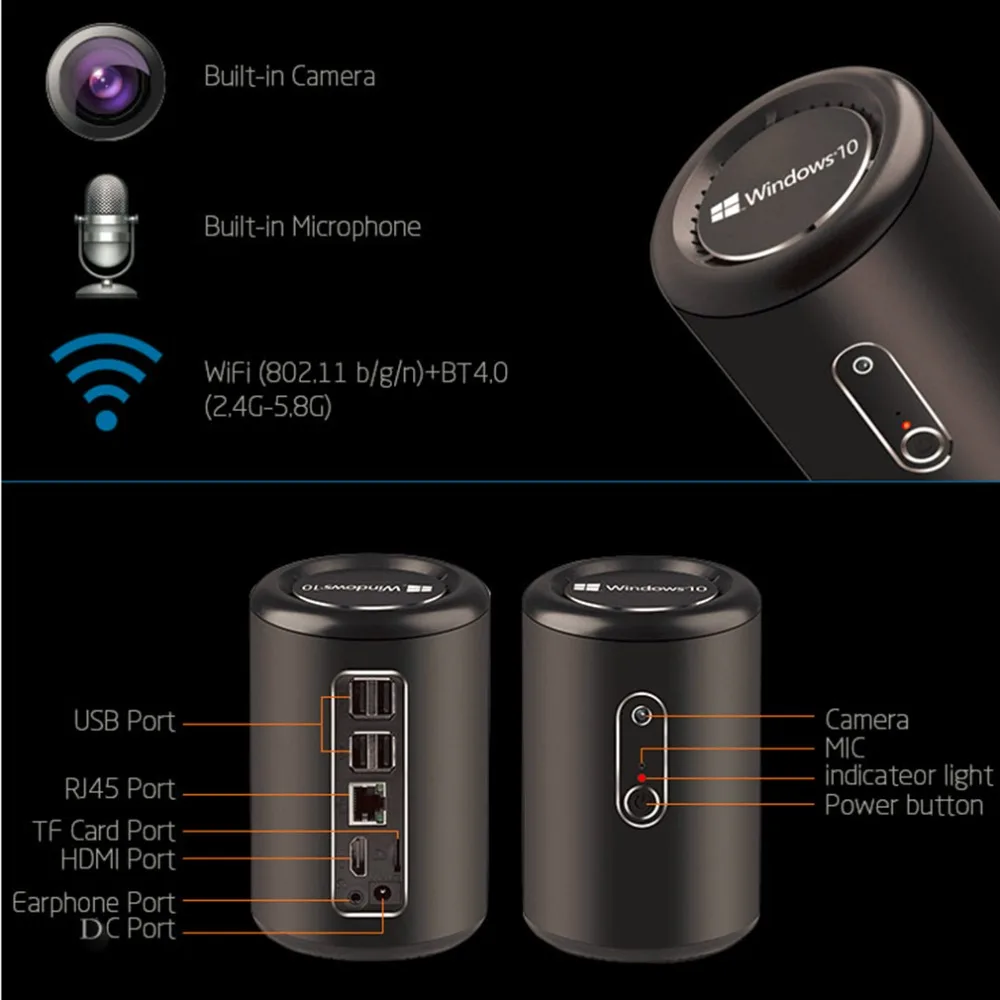 Built-in Camera

Built-in Microphone

WiFi (802.11 b/g/n)+BT4.0 (2.4G-5.8G)

Windows 10

Windows 10

Windows 10

USB Port

RJ45 Port

TF Card Port

HDMI Port

Earphone Port

DC Port

Camera

MIC

indicateor light

Power button