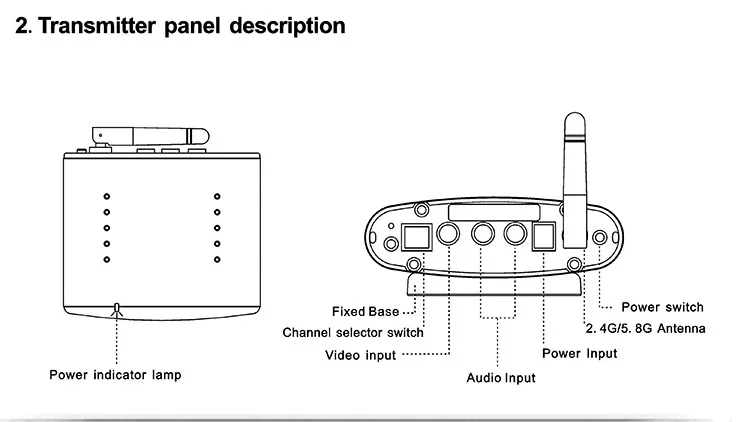 2. Transmitter panel description

Power indicator lamp

Fixed Base

Channel selector switch

Video input

Audio Input

Power Input

2. 4G/5. 8G Antenna

Power switch