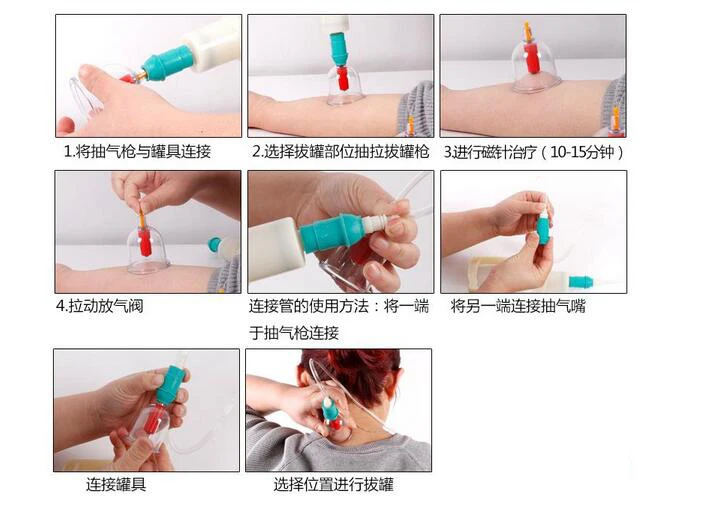 1.将抽气枪与罐具连接

2.选择拔罐部位抽拉拔罐枪

3.进行磁针治疗（10-15分钟）

4.拉动放气阀

连接管的使用方法：将一端于抽气枪连接

将另一端连接抽气嘴

连接罐具

选择位置进行拔罐