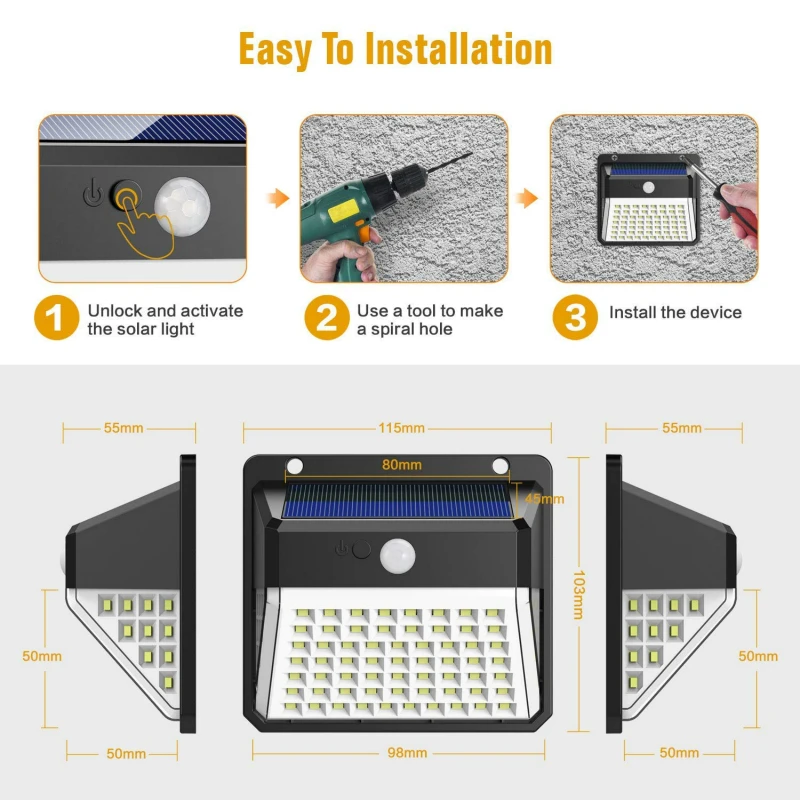 Easy To Installation

1 Unlock and activate the solar light

2 Use a tool to make a spiral hole

3 Install the device

55mm

115mm

55mm

80mm

45mm

103mm

50mm

50mm

50mm

98mm

50mm