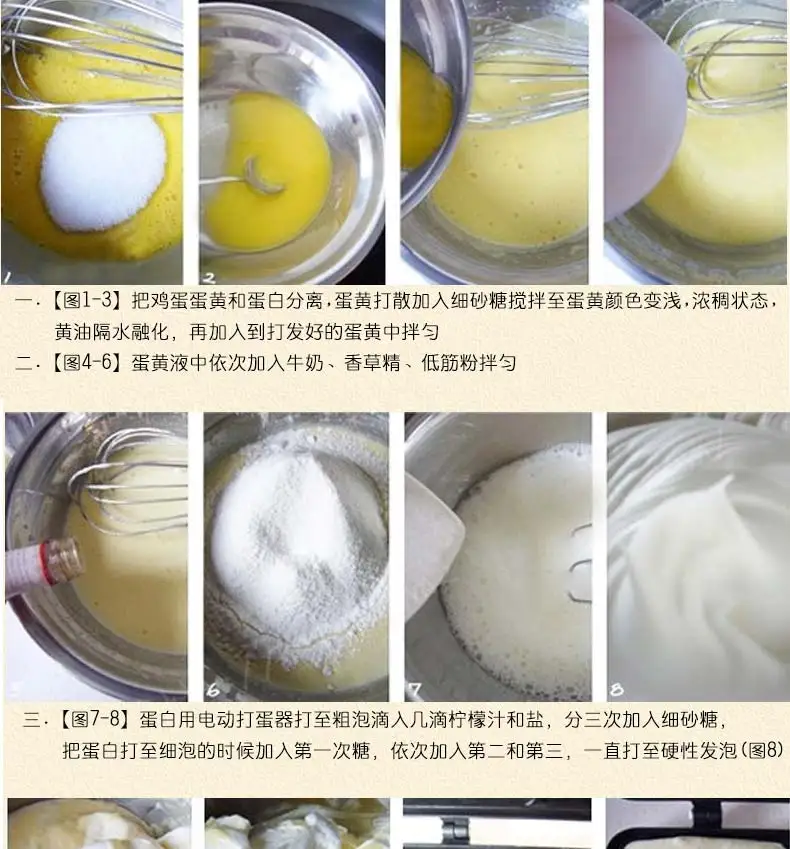 1

2

一.【图1-3】把鸡蛋蛋黄和蛋白分离，蛋黄打散加入细砂糖搅拌至蛋黄颜色变浅，浓稠状态，黄油隔水融化，再加入到打发好的蛋黄中拌匀

二.【图4-6】蛋黄液中依次加入牛奶、香草精、低筋粉拌匀

6

7

8

三.【图7-8】蛋白用电动打蛋器打至粗泡滴入几滴柠檬汁和盐，分三次加入细砂糖，把蛋白打至细泡的时候加入第一次糖，依次加入第二和第三，一直打至硬性发泡(图8)