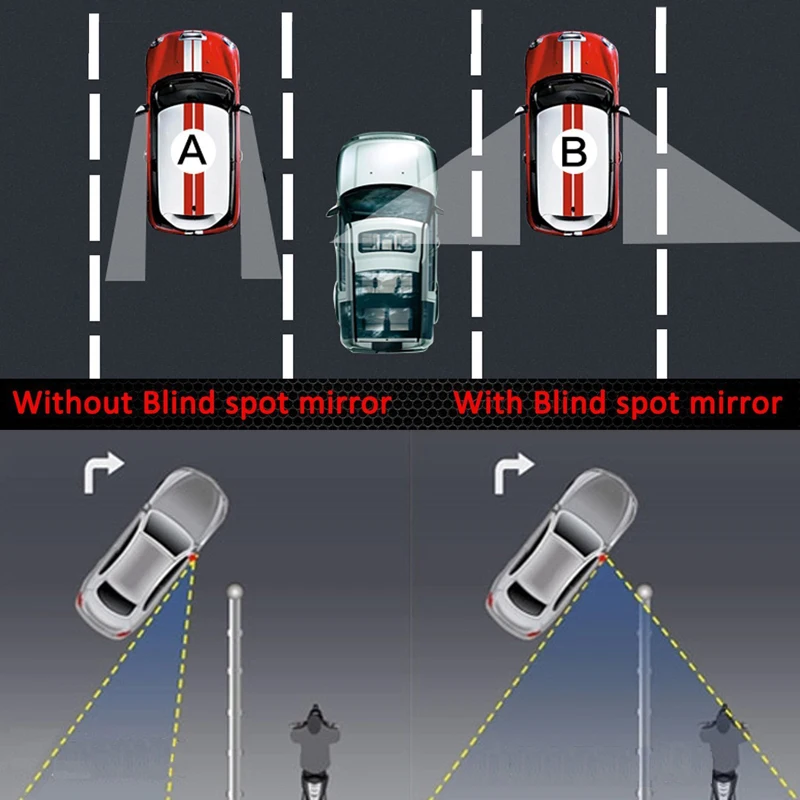 A

B

Without Blind spot mirror

With Blind spot mirror