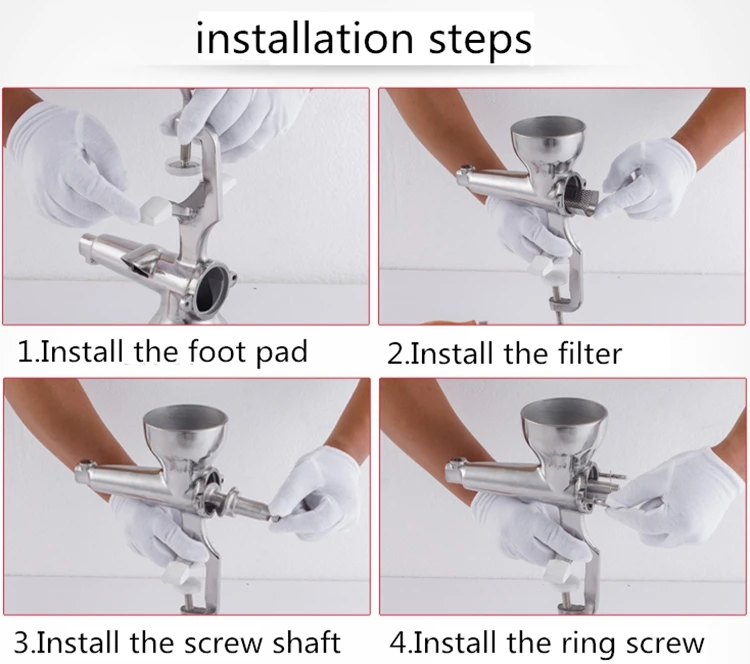 installation steps

1.Install the foot pad

2.Install the filter

3.Install the screw shaft

4.Install the ring screw