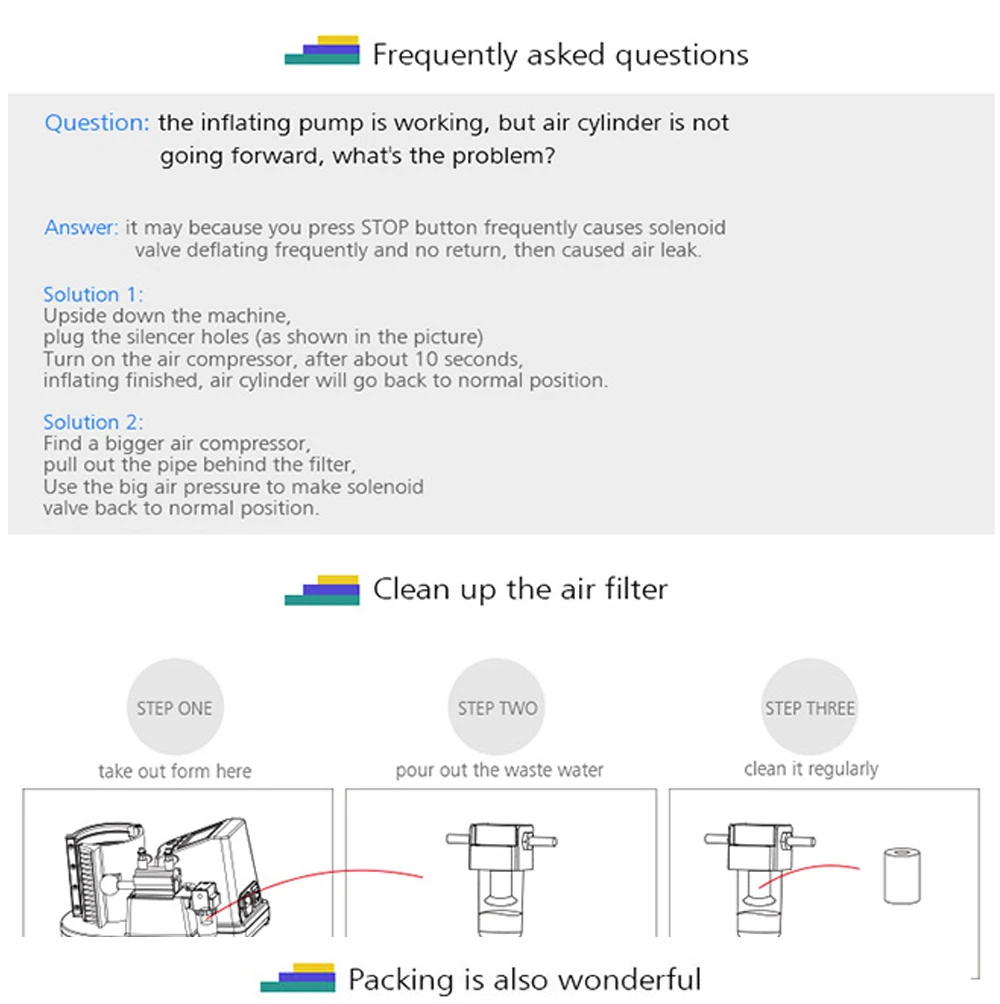 Frequently asked questions

Question: the inflating pump is working, but air cylinder is not going forward, what's the problem?

Answer: it may because you press STOP button frequently causes solenoid valve deflating frequently and no return, then caused air leak.

Solution 1:
Upside down the machine,
plug the silencer holes (as shown in the picture)
Turn on the air compressor, after about 10 seconds,
inflating finished, air cylinder will go back to normal position.

Solution 2:
Find a bigger air compressor,
pull out the pipe behind the filter,
Use the big air pressure to make solenoid
valve back to normal position.

Clean up the air filter

STEP ONE

take out form here

STEP TWO

pour out the waste water

STEP THREE

clean it regularly

Packing is also wonderful