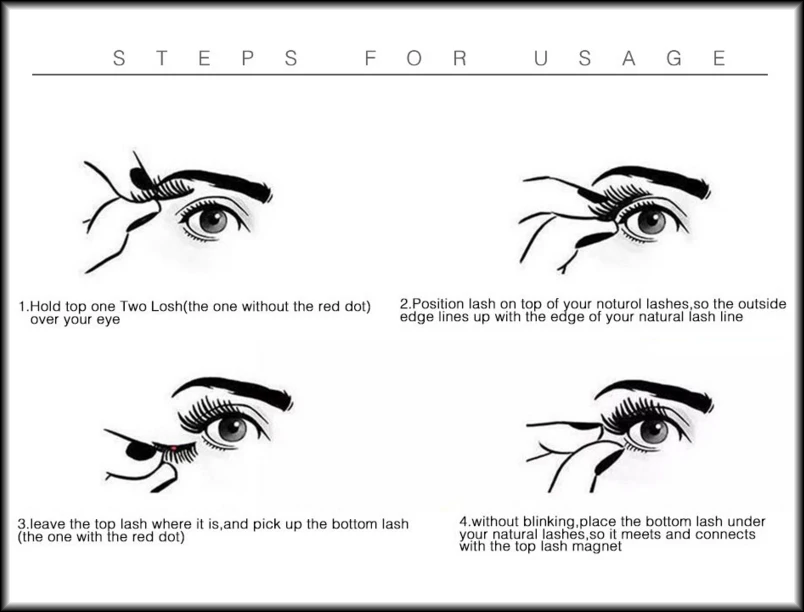 STEPS FOR USAGE

1.Hold top one Two Losh(the one without the red dot) over your eye

2.Position lash on top of your noturol lashes,so the outside edge lines up with the edge of your natural lash line

3.leave the top lash where it is,and pick up the bottom lash (the one with the red dot)

4.without blinking,place the bottom lash under your natural lashes,so it meets and connects with the top lash magnet