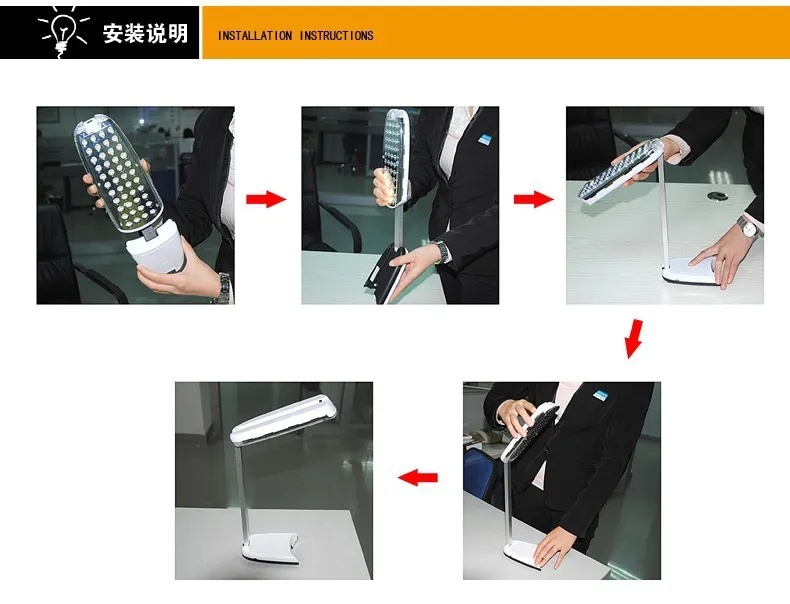 安装说明

INSTALLATION INSTRUCTIONS