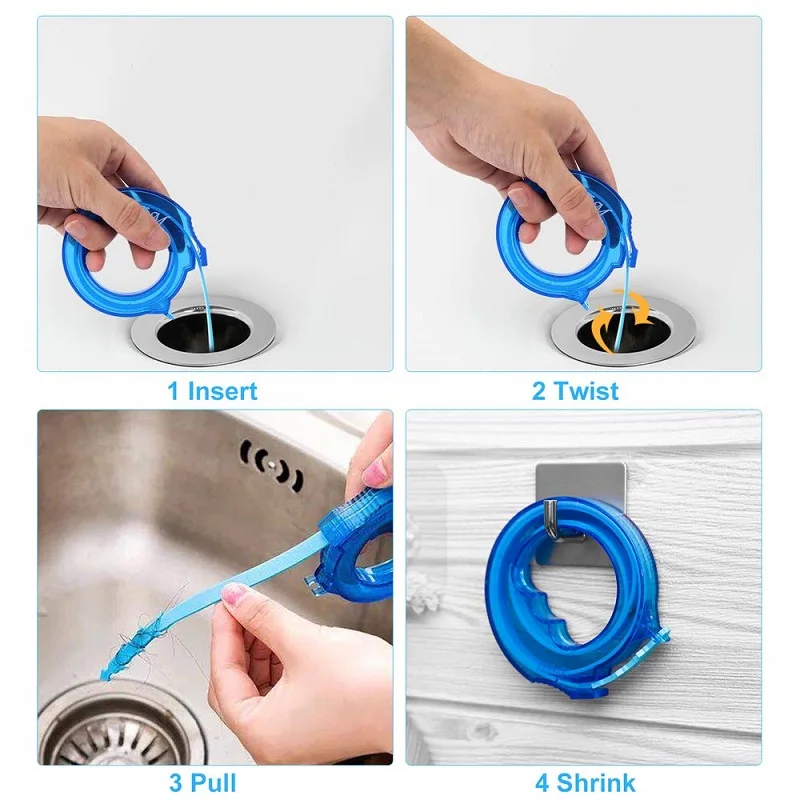 1 Insert

2 Twist

3 Pull

4 Shrink