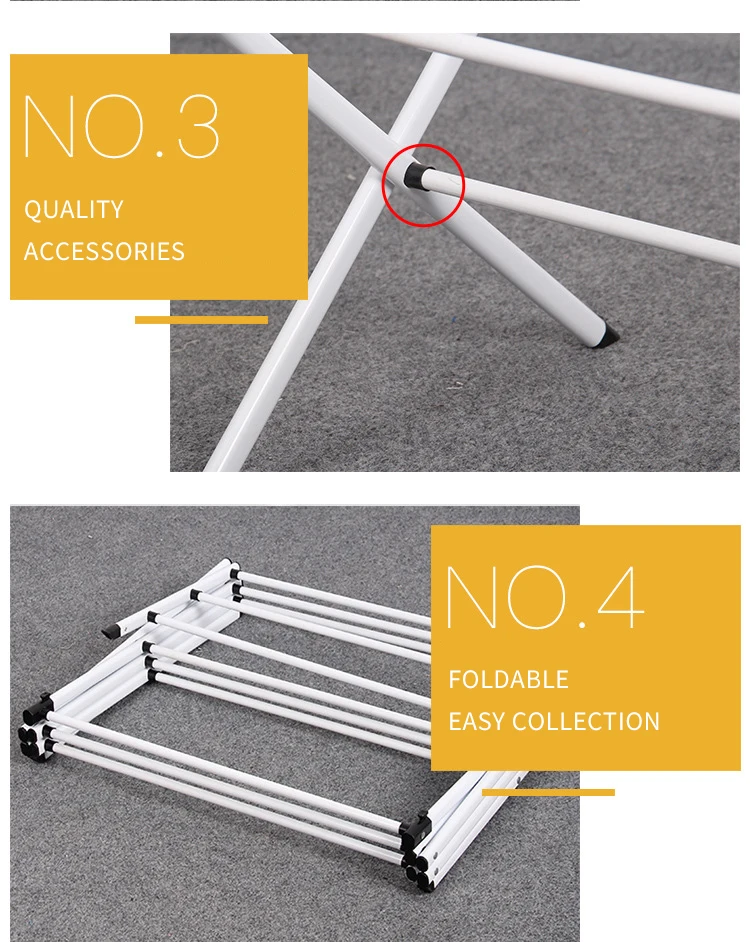 NO.3

QUALITY
ACCESSORIES

NO.4

FOLDABLE
EASY COLLECTION