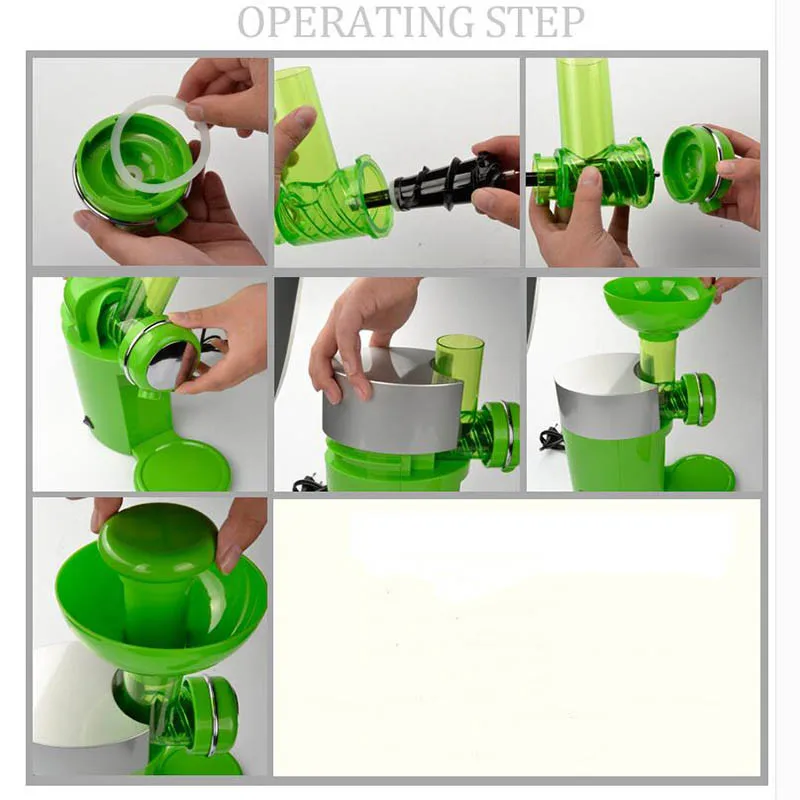 OPERATING STEP