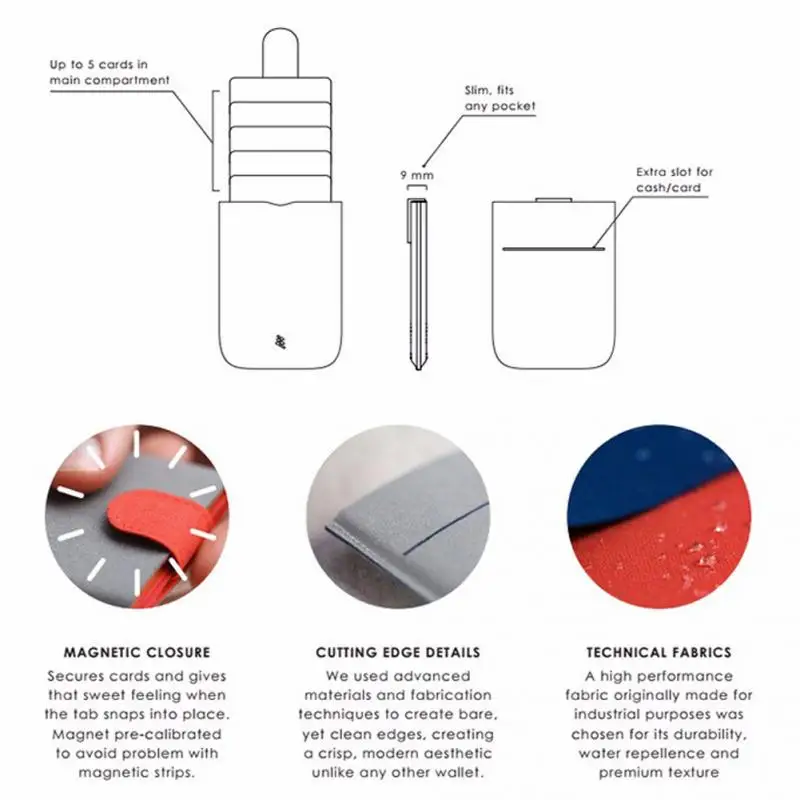 Up to 5 cards in main compartment

Slim, fits any pocket

9 mm

Extra slot for cash/card

MAGNETIC CLOSURE
Secures cards and gives that sweet feeling when the tab snaps into place. Magnet pre-calibrated to avoid problem with magnetic strips.

CUTTING EDGE DETAILS
We used advanced materials and fabrication techniques to create bare, yet clean edges, creating a crisp, modern aesthetic unlike any other wallet.

TECHNICAL FABRICS
A high performance fabric originally made for industrial purposes was chosen for its durability, water repellence and premium texture