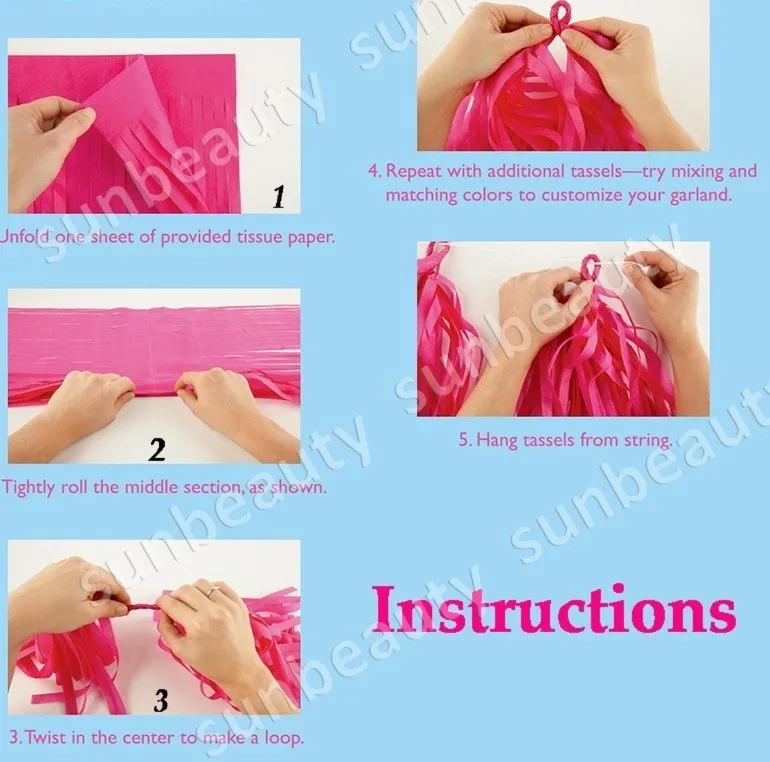 1

Unfold one sheet of provided tissue paper.

2

Tightly roll the middle section, as shown.

3

3. Twist in the center to make a loop.

4. Repeat with additional tassels—try mixing and matching colors to customize your garland.

5. Hang tassels from string.

Instructions

sunbeauty sunbeauty sunbeauty sunbeauty sunbeauty